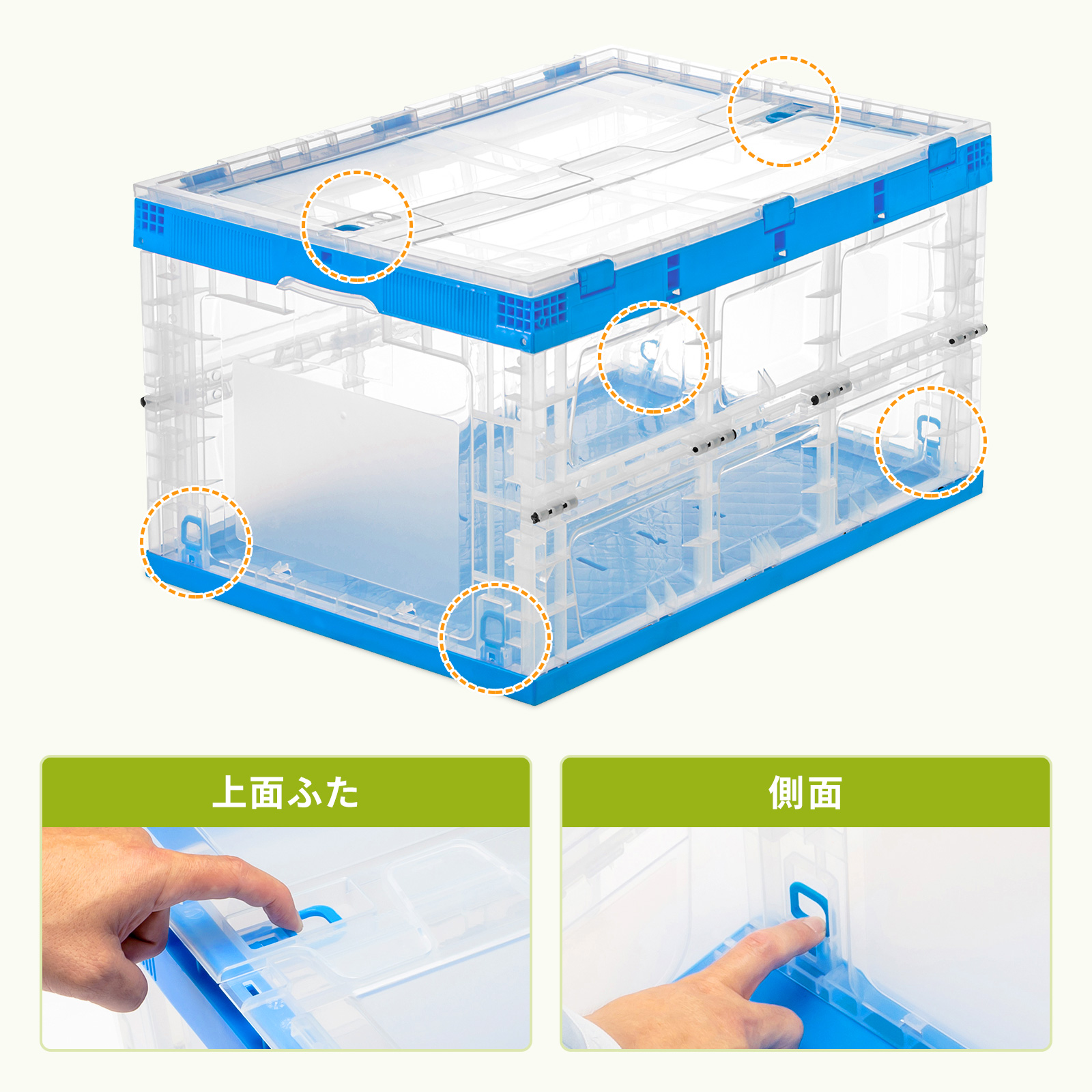 上面ふた

側面