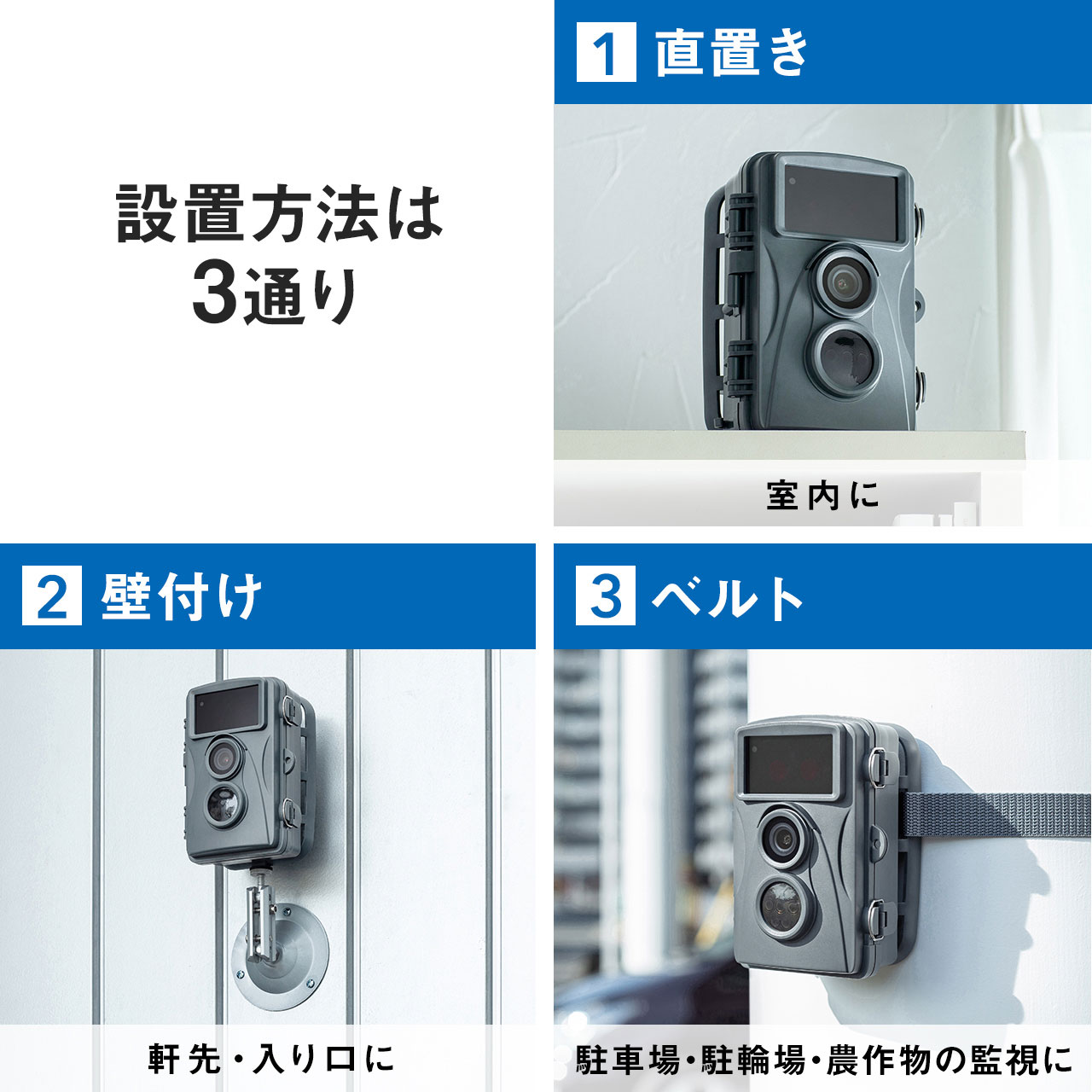 設置方法は
3通り

1 直置き

室内に

2 壁付け

軒先・入り口に

3 ベルト

駐車場・駐輪場・農作物の監視に