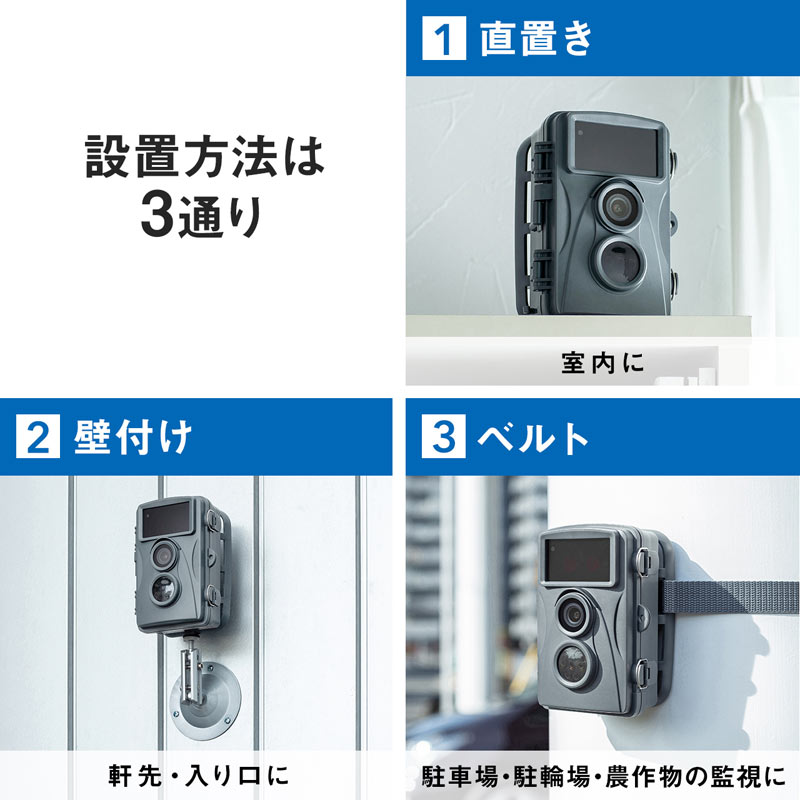 設置方法は
3通り

1 直置き

室内に

2 壁付け

軒先・入り口に

3 ベルト

駐車場・駐輪場・農作物の監視に