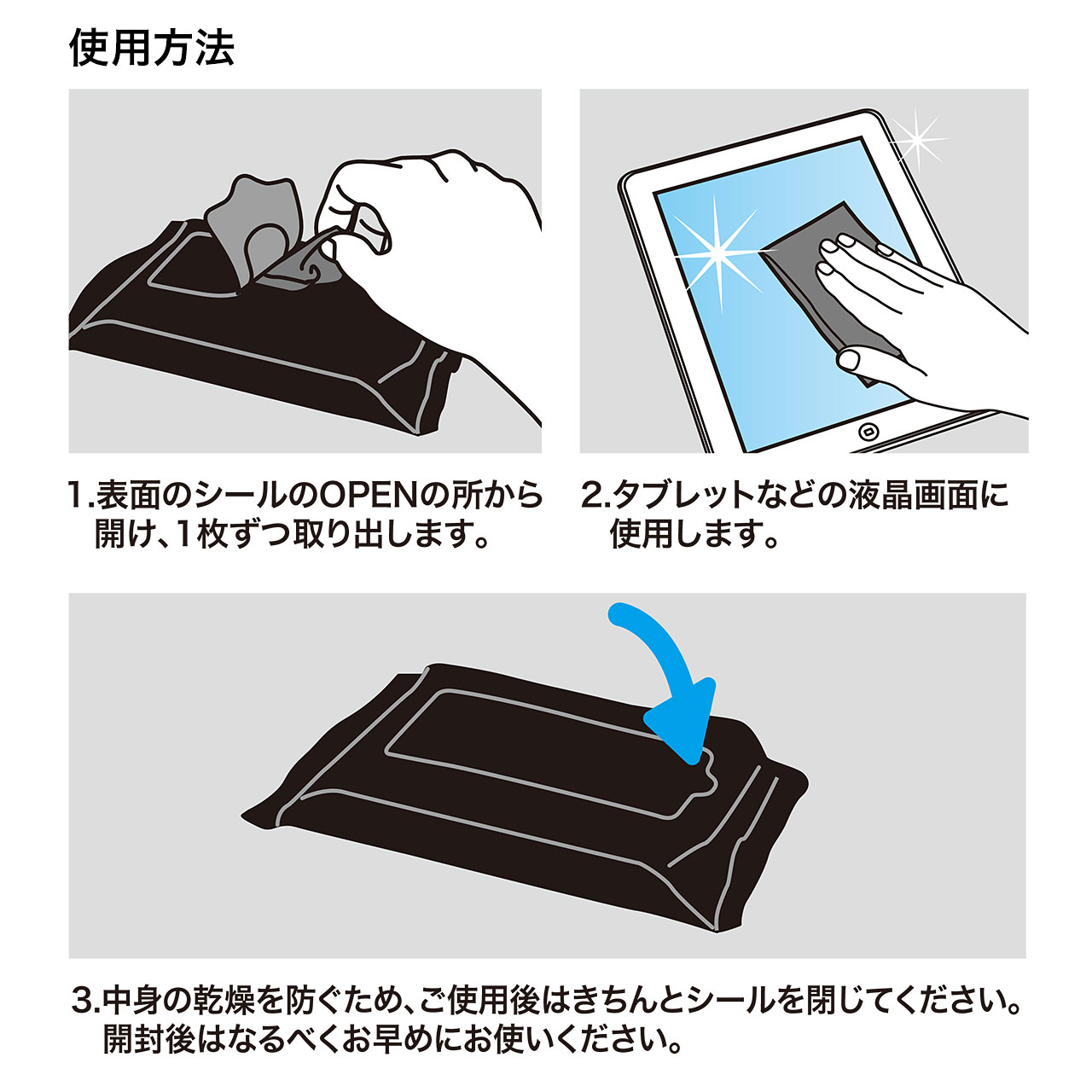 使用方法

1.表面のシールのOPENの所から開け、1枚ずつ取り出します。

2.タブレットなどの液晶画面に使用します。

3.中身の乾燥を防ぐため、ご使用後はきちんとシールを閉じてください。開封後はなるべくお早めにお使いください。