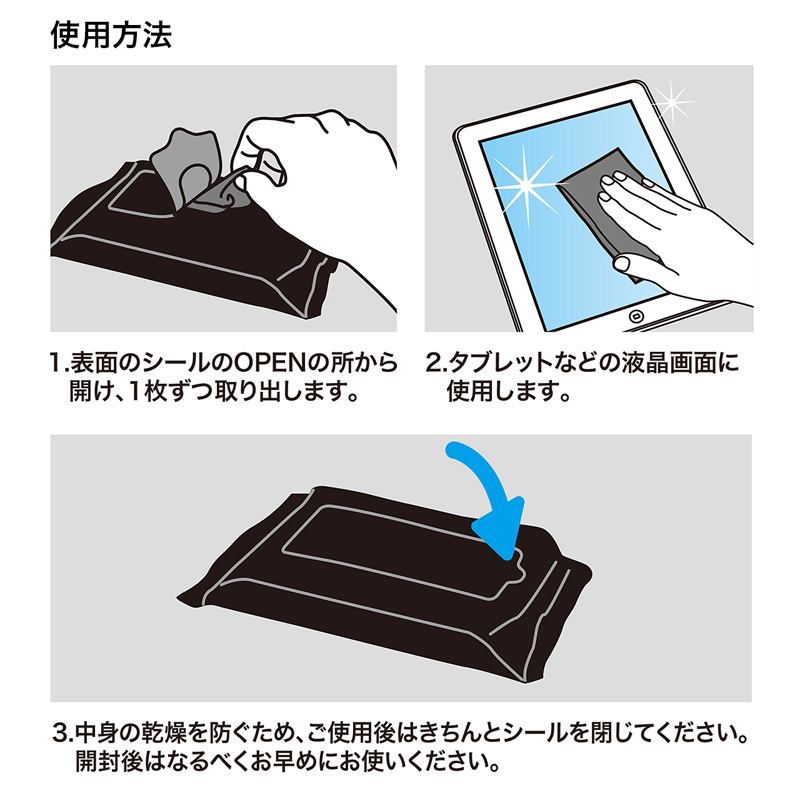 使用方法

1.表面のシールのOPENの所から開け、1枚ずつ取り出します。

2.タブレットなどの液晶画面に使用します。

3.中身の乾燥を防ぐため、ご使用後はきちんとシールを閉じてください。開封後はなるべくお早めにお使いください。