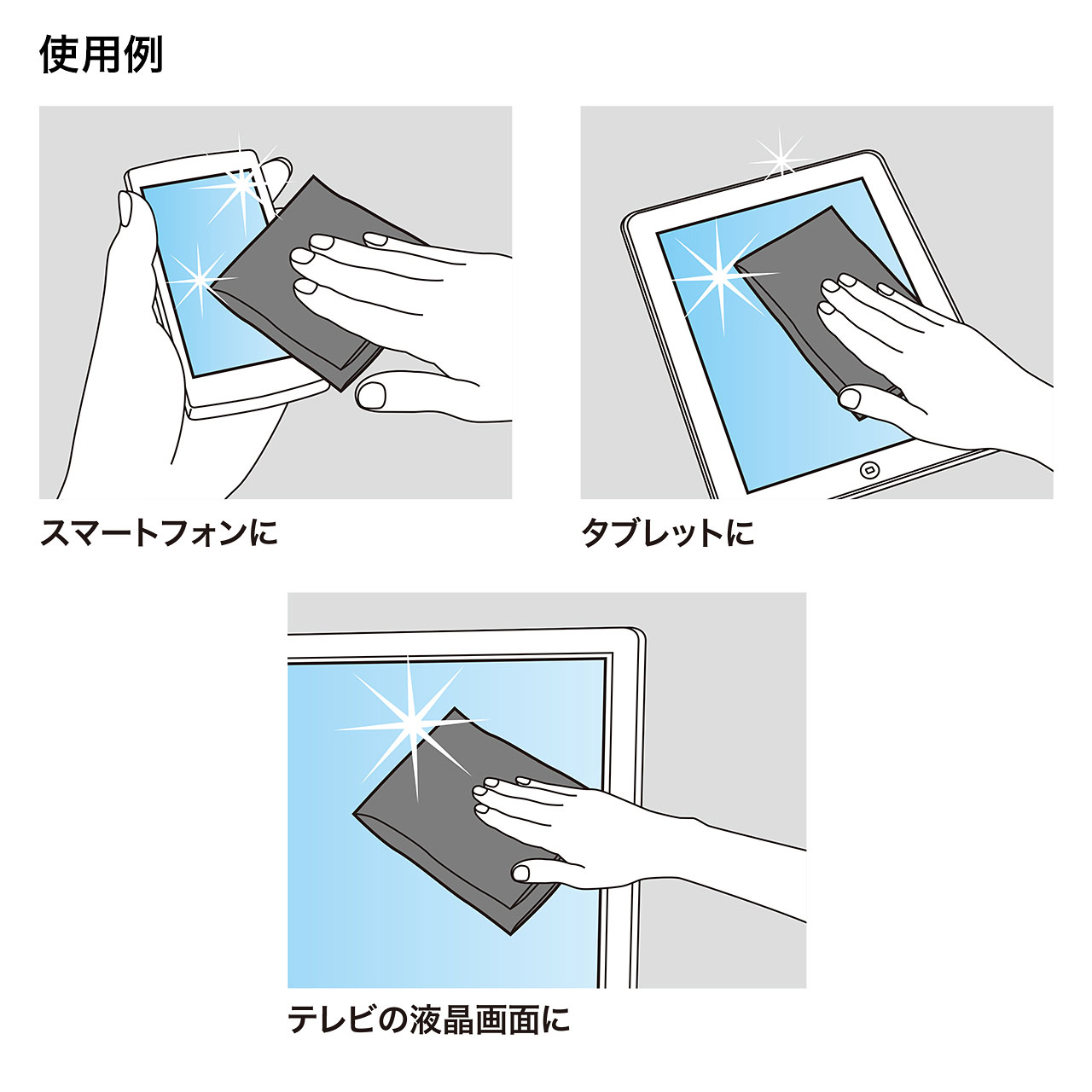 使用例

スマートフォンに

タブレットに

テレビの液晶画面に