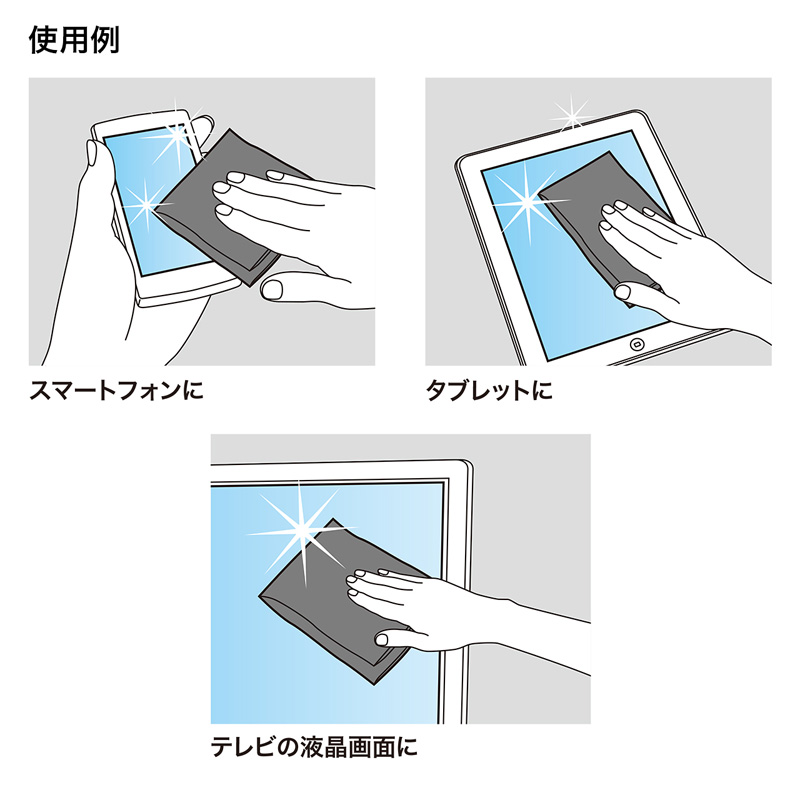 使用例

スマートフォンに

タブレットに

テレビの液晶画面に