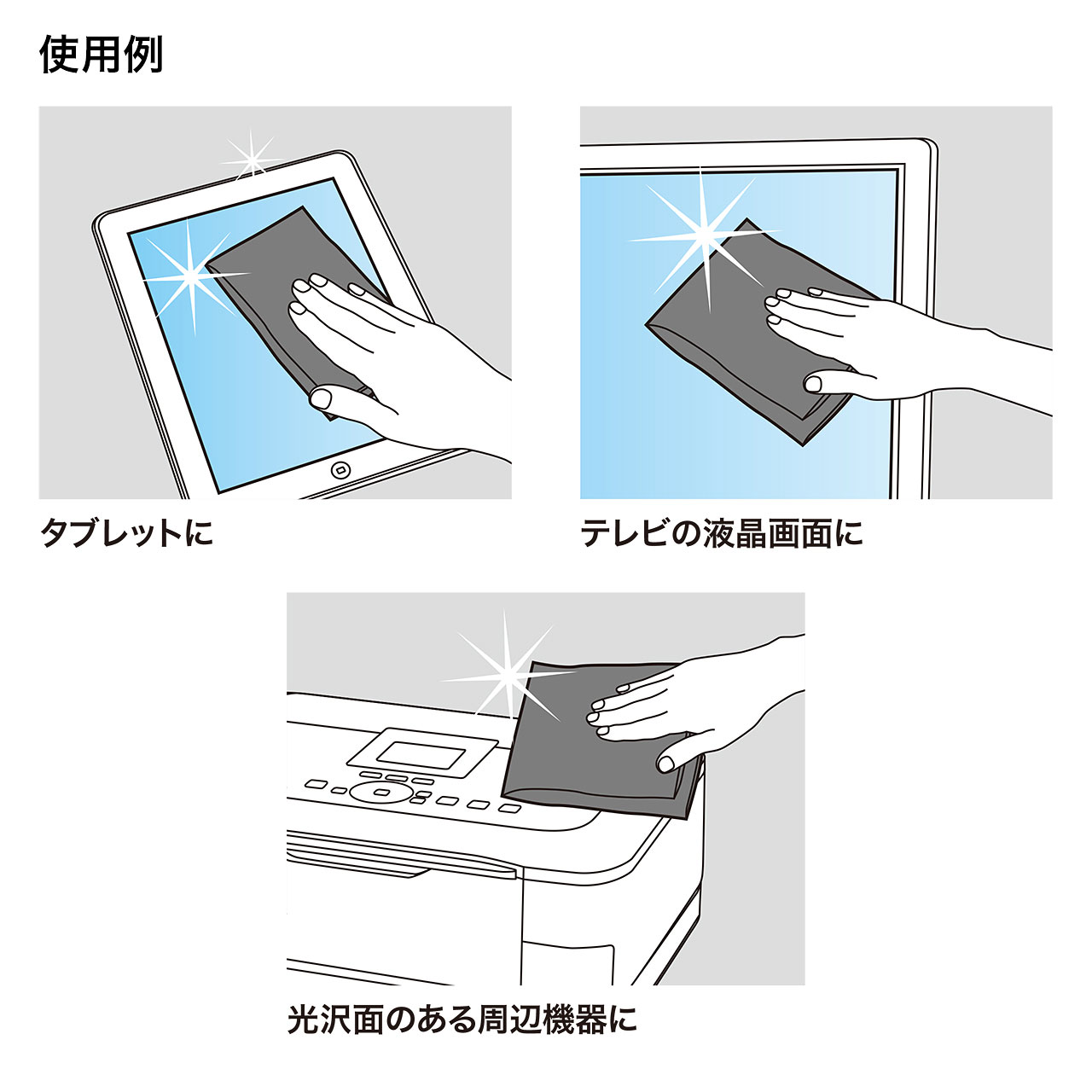 使用例

タブレットに

テレビの液晶画面に

光沢面のある周辺機器に