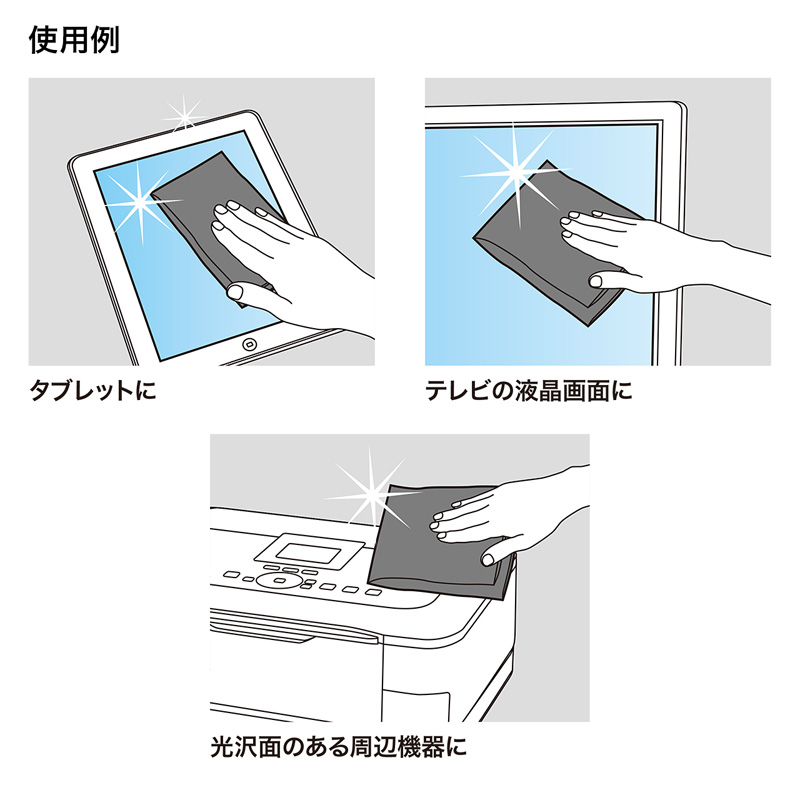 使用例

タブレットに

テレビの液晶画面に

光沢面のある周辺機器に