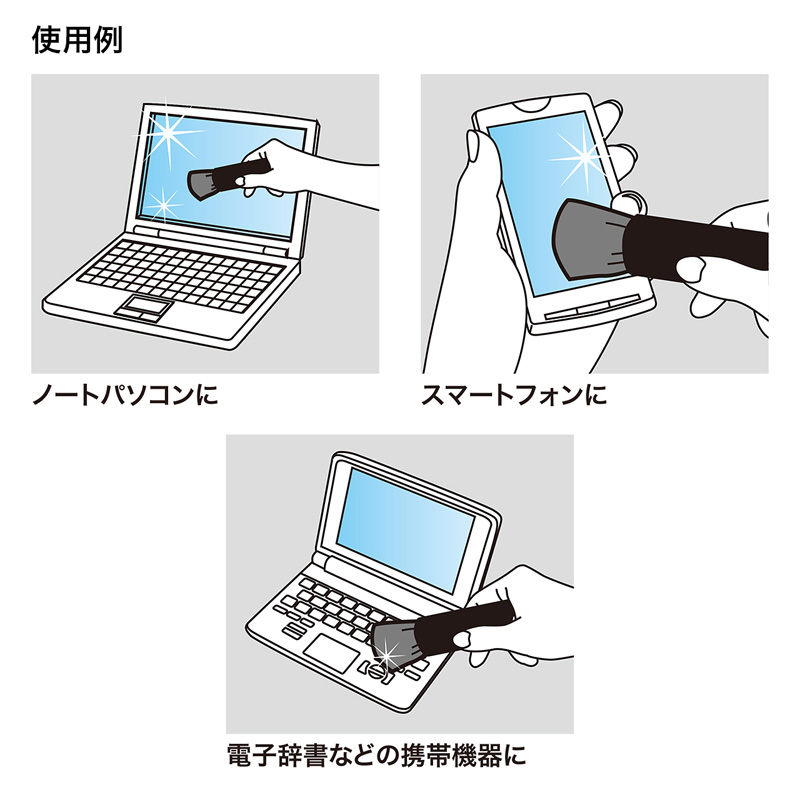 使用例

ノートパソコンに

スマートフォンに

電子辞書などの携帯機器に