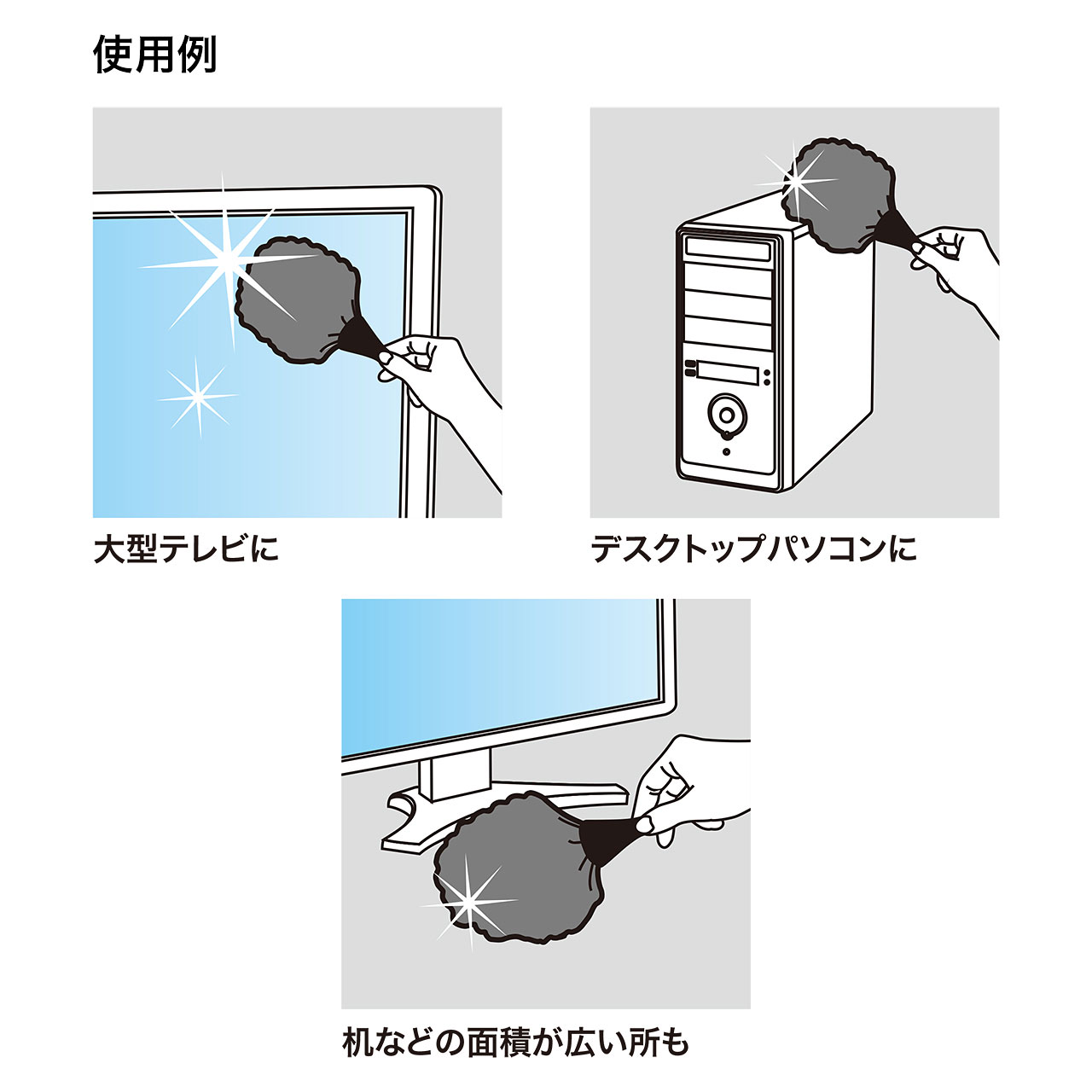 使用例

大型テレビに

デスクトップパソコンに

机などの面積が広い所も