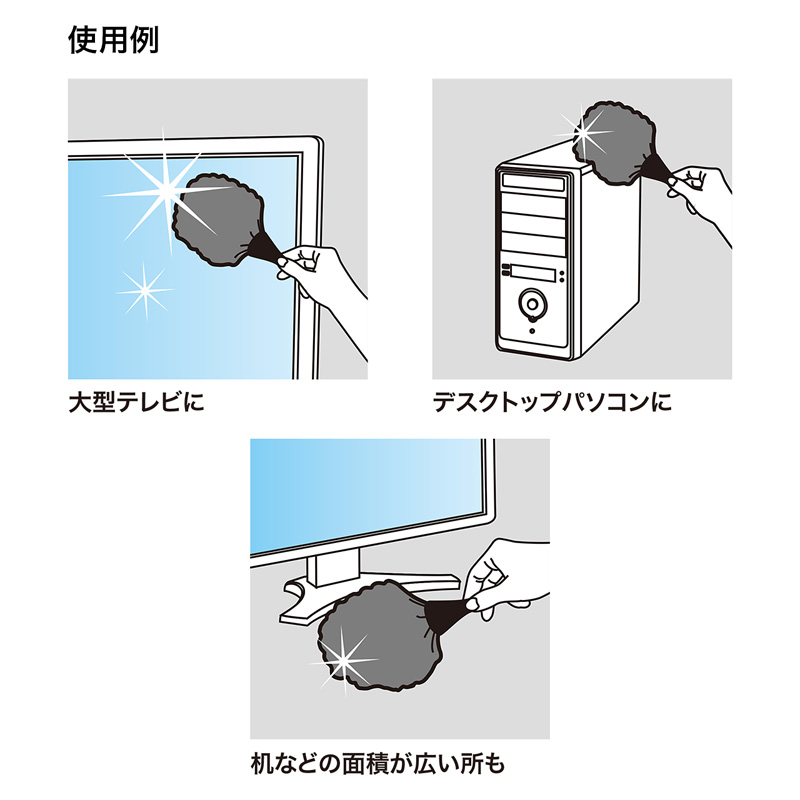 使用例

大型テレビに

デスクトップパソコンに

机などの面積が広い所も