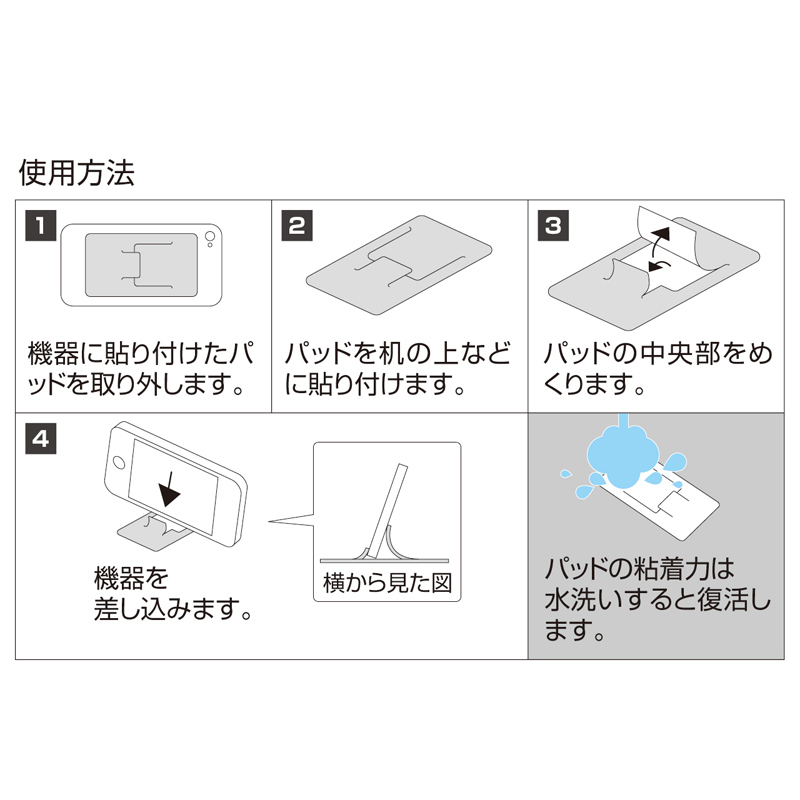 使用方法

1

機器に貼り付けたパッドを取り外します。

2

パッドを机の上などに貼り付けます。

3

パッドの中央部をめくります。

4

機器を差し込みます。

横から見た図

パッドの粘着力は水洗いすると復活します。