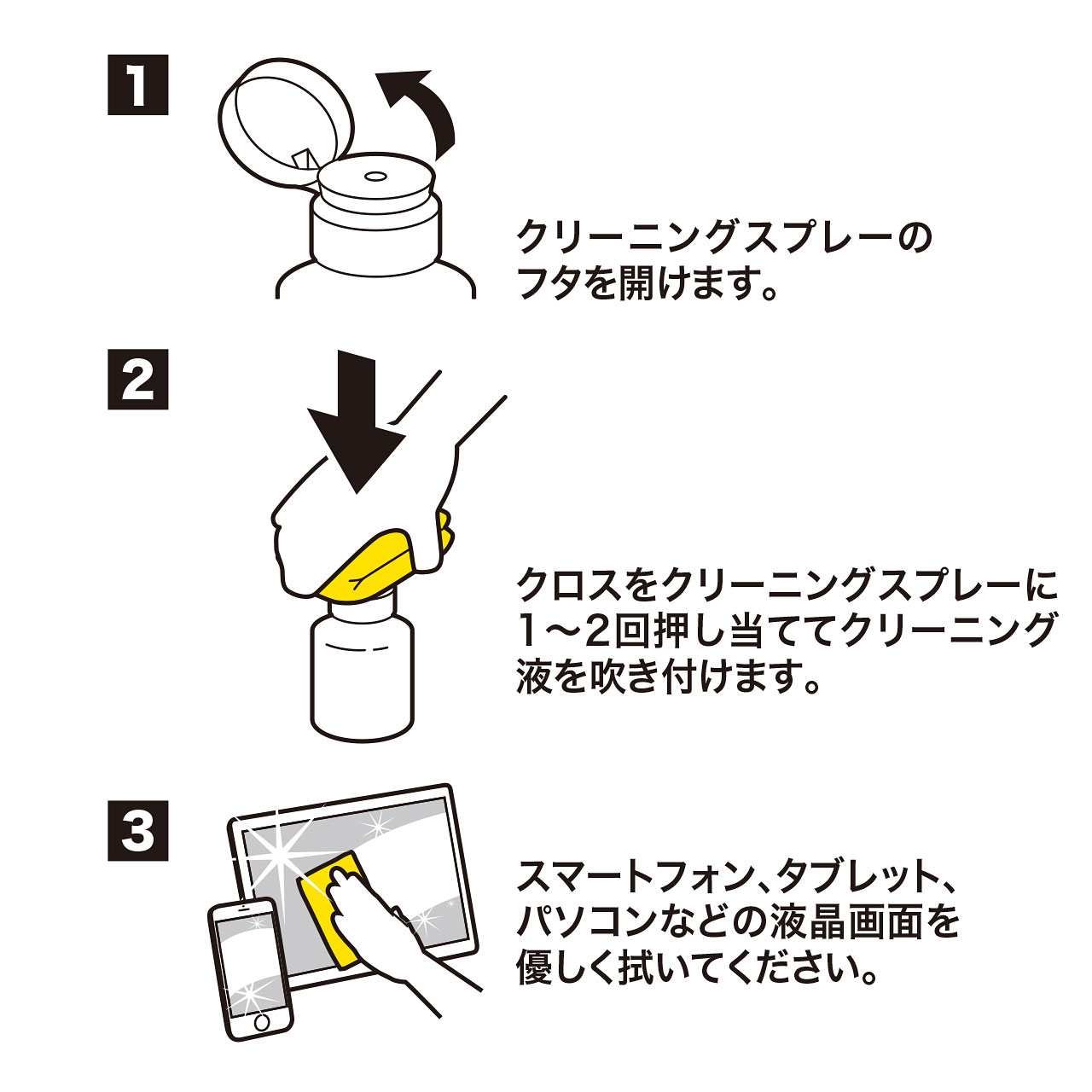 1

クリーニングスプレーのフタを開けます。

2

クロスをクリーニングスプレーに1～2回押し当ててクリーニング液を吹き付けます。

3

スマートフォン、タブレット、パソコンなどの液晶画面を優しく拭いてください。