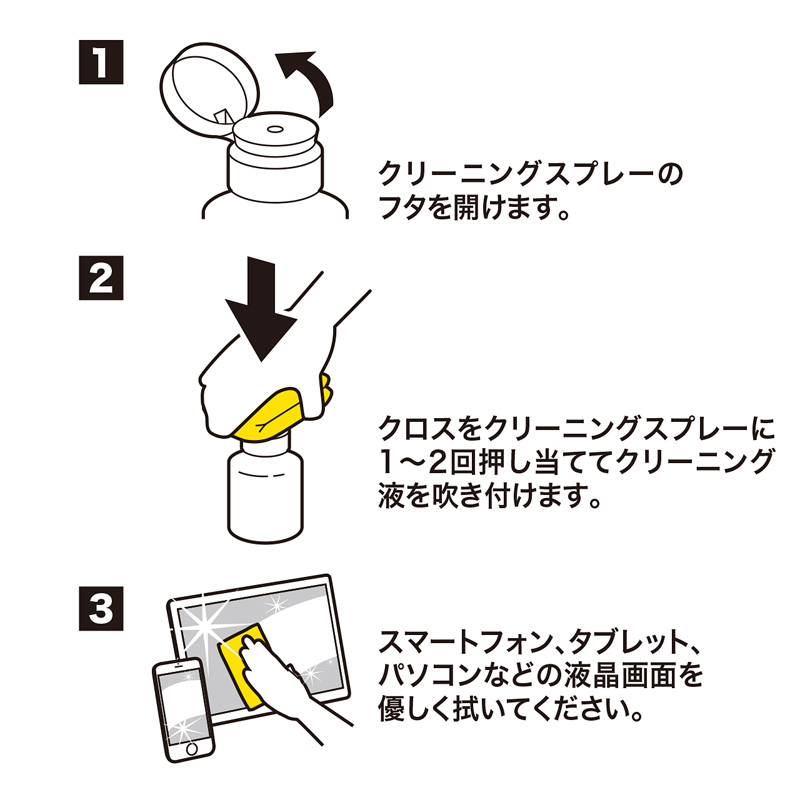 1

クリーニングスプレーのフタを開けます。

2

クロスをクリーニングスプレーに1～2回押し当ててクリーニング液を吹き付けます。

3

スマートフォン、タブレット、パソコンなどの液晶画面を優しく拭いてください。