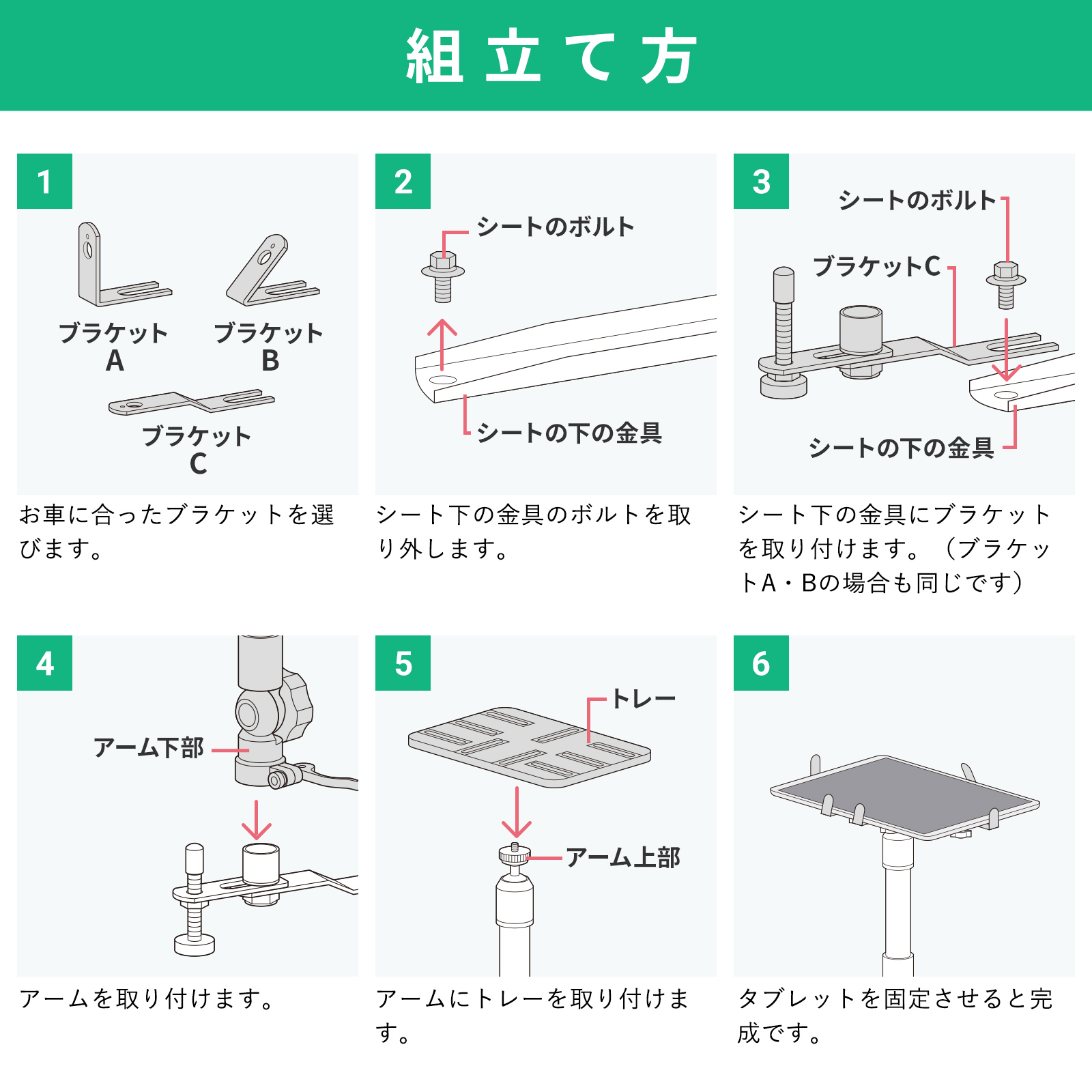 組立て方

1

ブラケット
A

ブラケット
B

ブラケット
C

お車に合ったブラケットを選びます。

2

シートのボルト

シートの下の金具

シート下の金具のボルトを取り外します。

3

シートのボルト

ブラケットC

シートの下の金具

シート下の金具にブラケットを取り付けます。（ブラケットA・Bの場合も同じです）

4

アーム下部

アームを取り付けます。

5

トレー

アーム上部

アームにトレーを取り付けます。

6

タブレットを固定させると完成です。