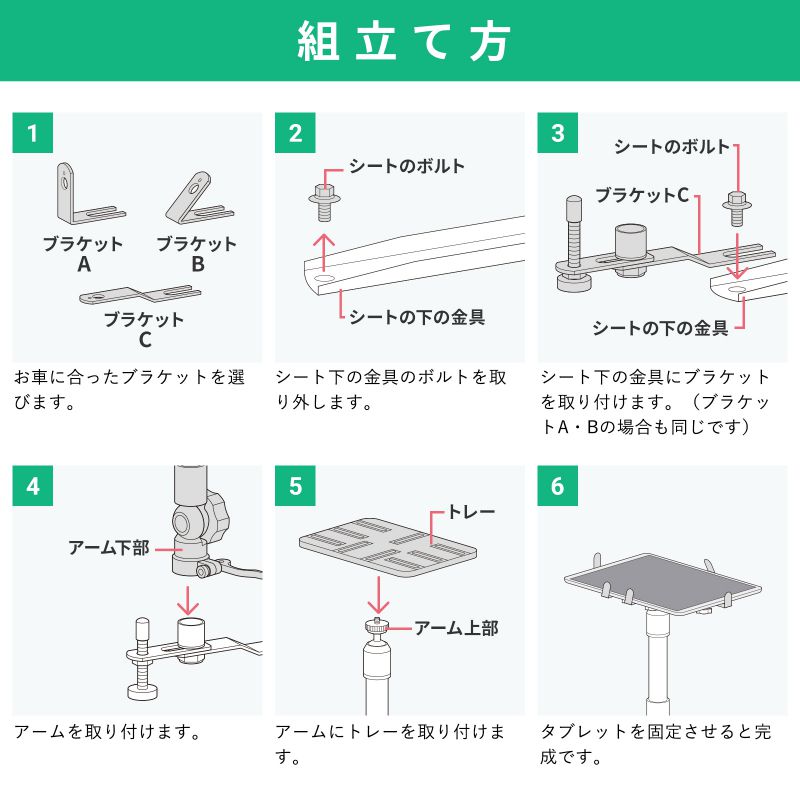 組立て方

1

ブラケット
A

ブラケット
B

ブラケット
C

お車に合ったブラケットを選びます。

2

シートのボルト

シートの下の金具

シート下の金具のボルトを取り外します。

3

シートのボルト

ブラケットC

シートの下の金具

シート下の金具にブラケットを取り付けます。（ブラケットA・Bの場合も同じです）

4

アーム下部

アームを取り付けます。

5

トレー

アーム上部

アームにトレーを取り付けます。

6

タブレットを固定させると完成です。