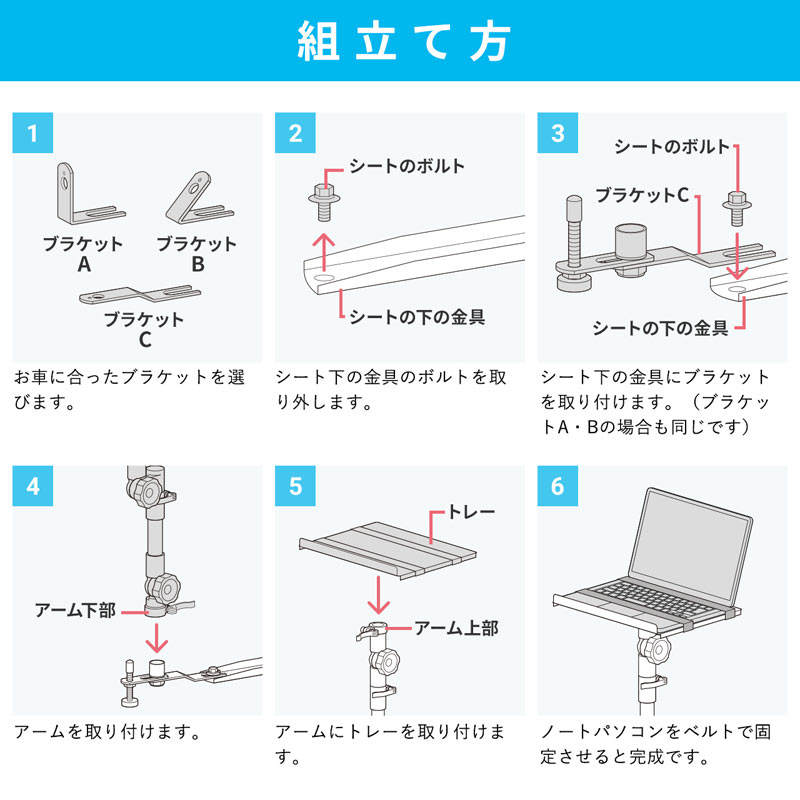 組立て方

1

ブラケット A

ブラケット B

ブラケット C

お車に合ったブラケットを選びます。

2

シートのボルト

シートの下の金具

シート下の金具のボルトを取り外します。

3

シートのボルト

ブラケットC

シートの下の金具

シート下の金具にブラケットを取り付けます。（ブラケットA・Bの場合も同じです）

4

アーム下部

アームを取り付けます。

5

トレー

アーム上部

アームにトレーを取り付けます。

6

ノートパソコンをベルトで固定させると完成です。