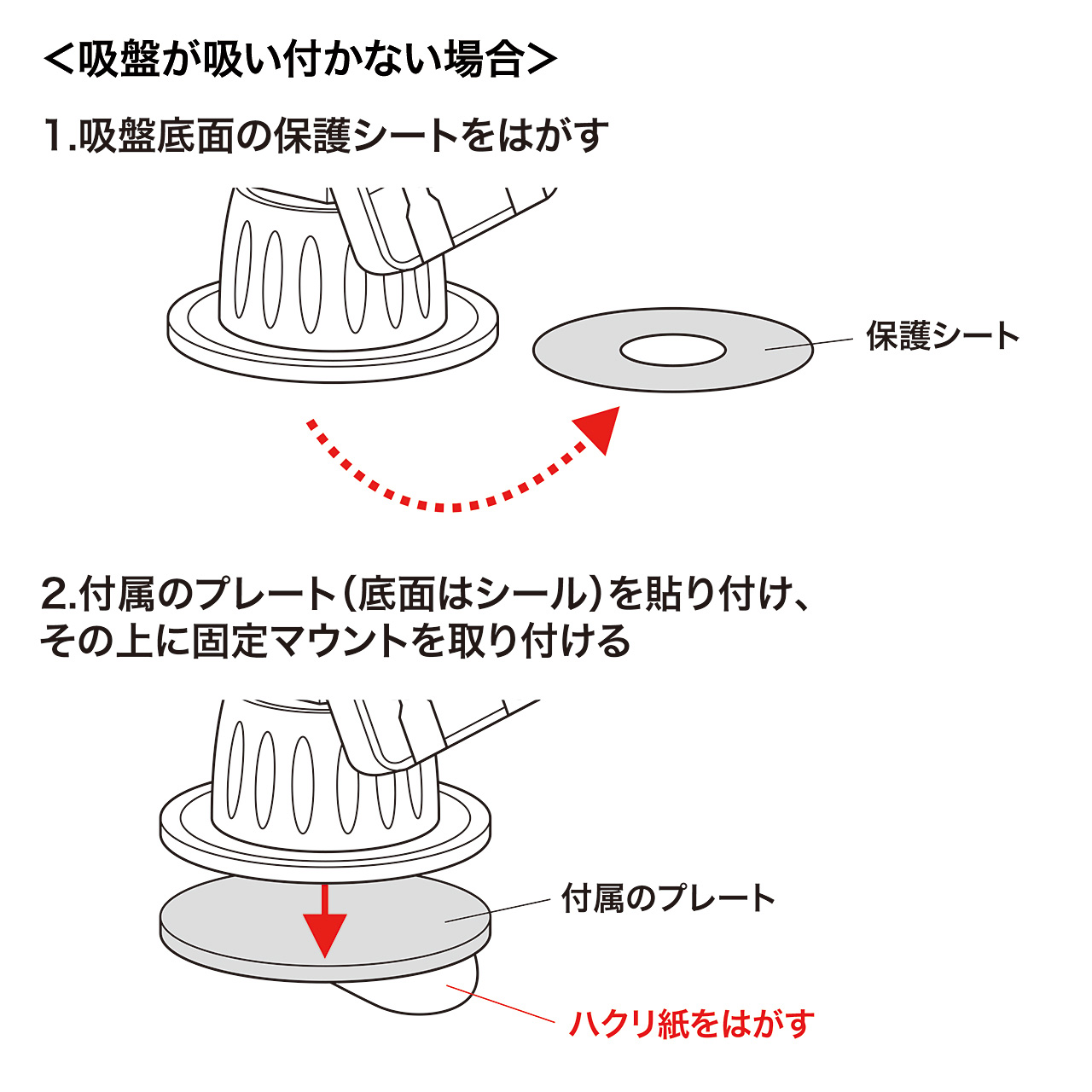 <吸盤が吸い付かない場合>

1.吸盤底面の保護シートをはがす

保護シート

2.付属のプレート(底面はシール)を貼り付け、その上に固定マウントを取り付ける

付属のプレート

ハクリ紙をはがす