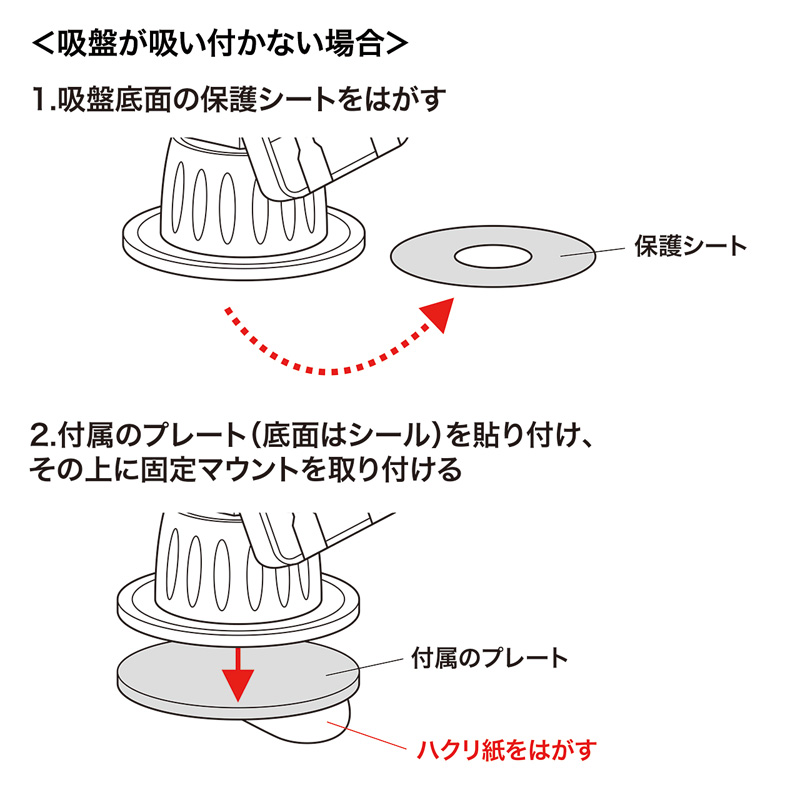 <吸盤が吸い付かない場合>

1.吸盤底面の保護シートをはがす

保護シート

2.付属のプレート(底面はシール)を貼り付け、その上に固定マウントを取り付ける

付属のプレート

ハクリ紙をはがす