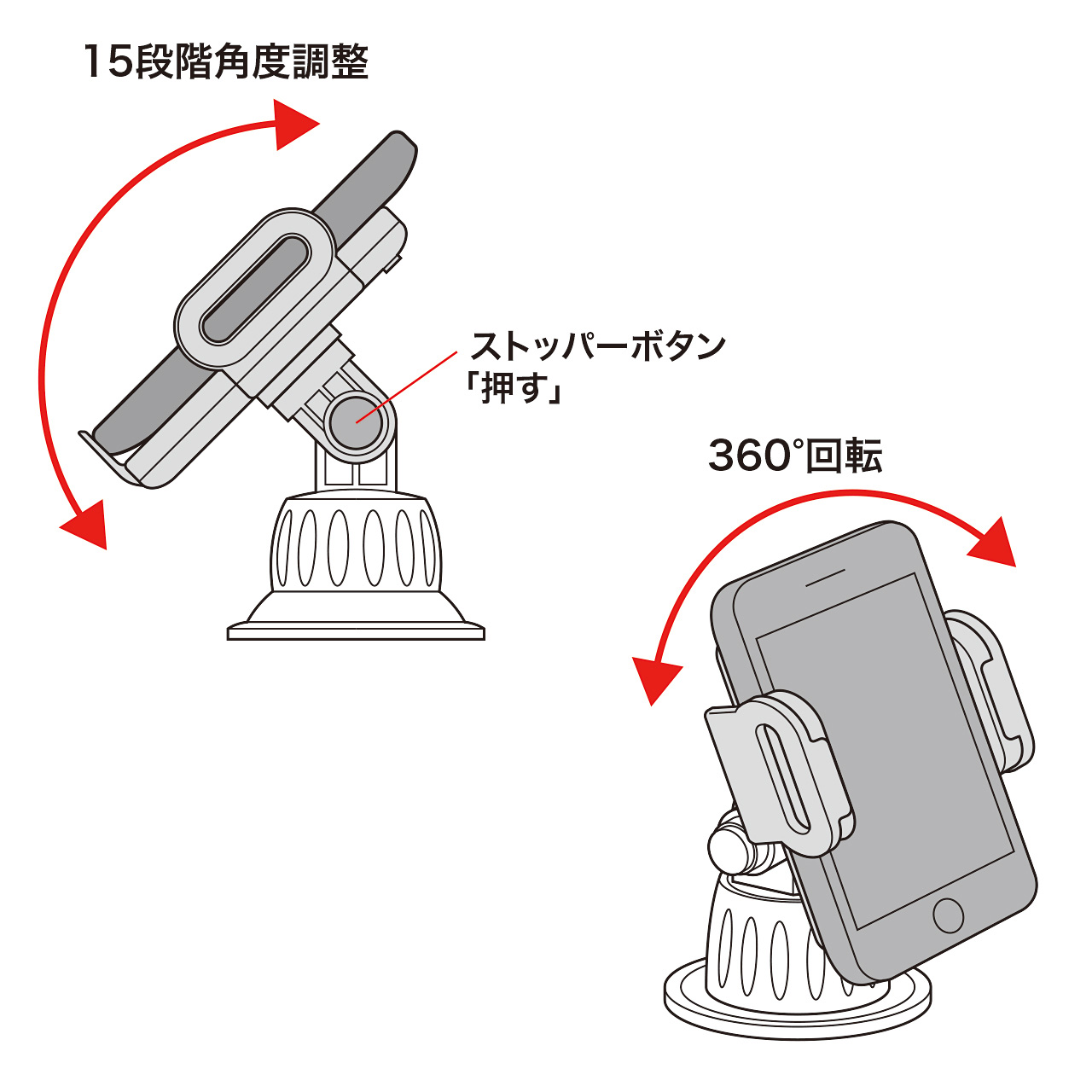 15段階角度調整

ストッパーボタン
「押す」

360°回転