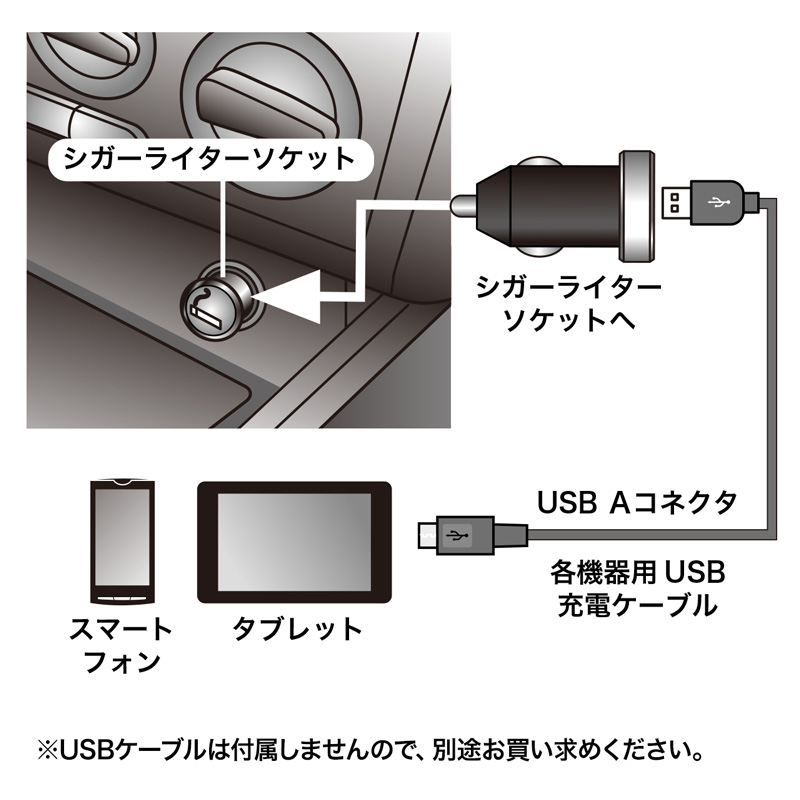 シガーライターソケット

シガーライターソケットへ

USB Aコネクタ

各機器用 USB 充電ケーブル

スマートフォン

タブレット

※USBケーブルは付属しませんので、別途お買い求めください。