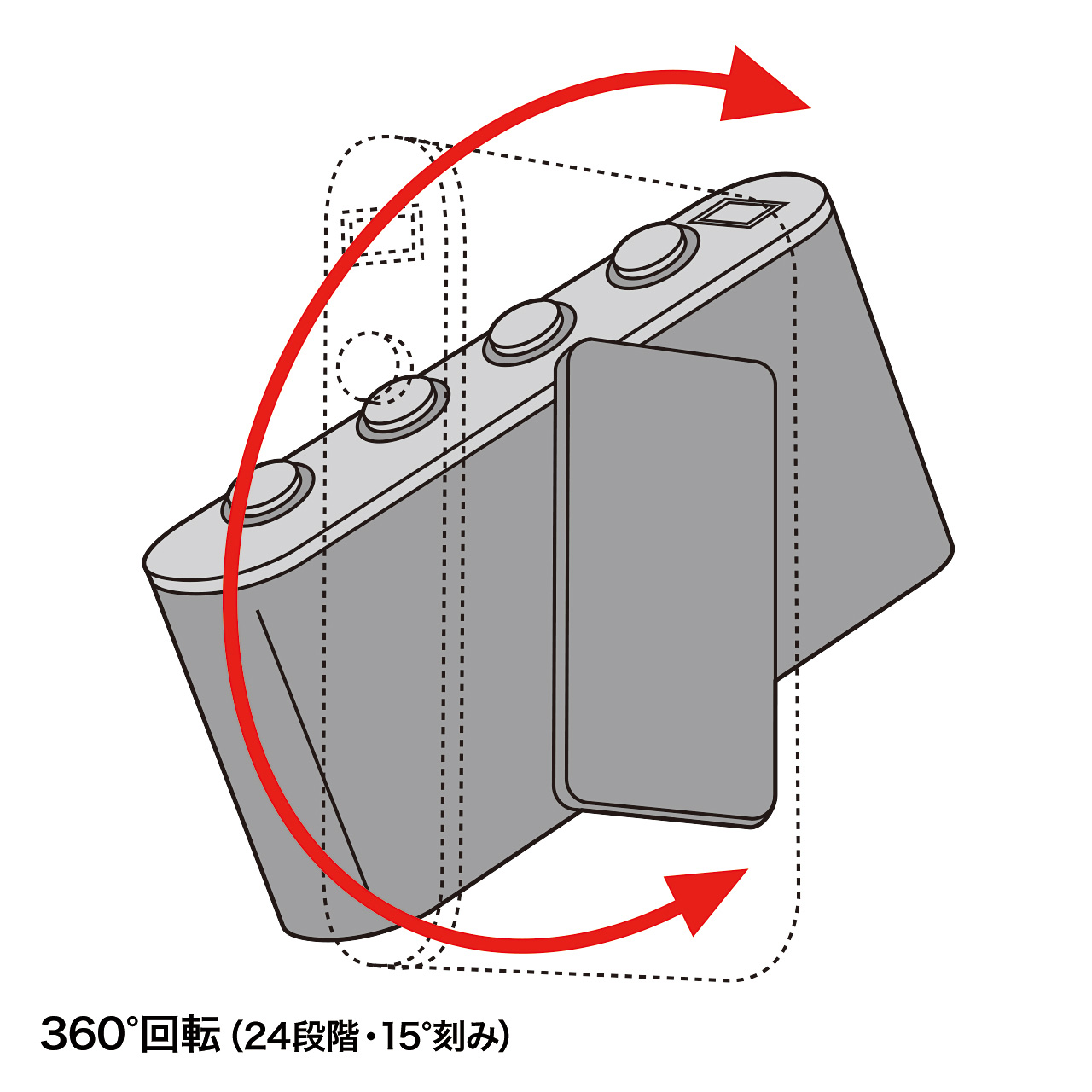 360°回転（24段階・15°刻み）