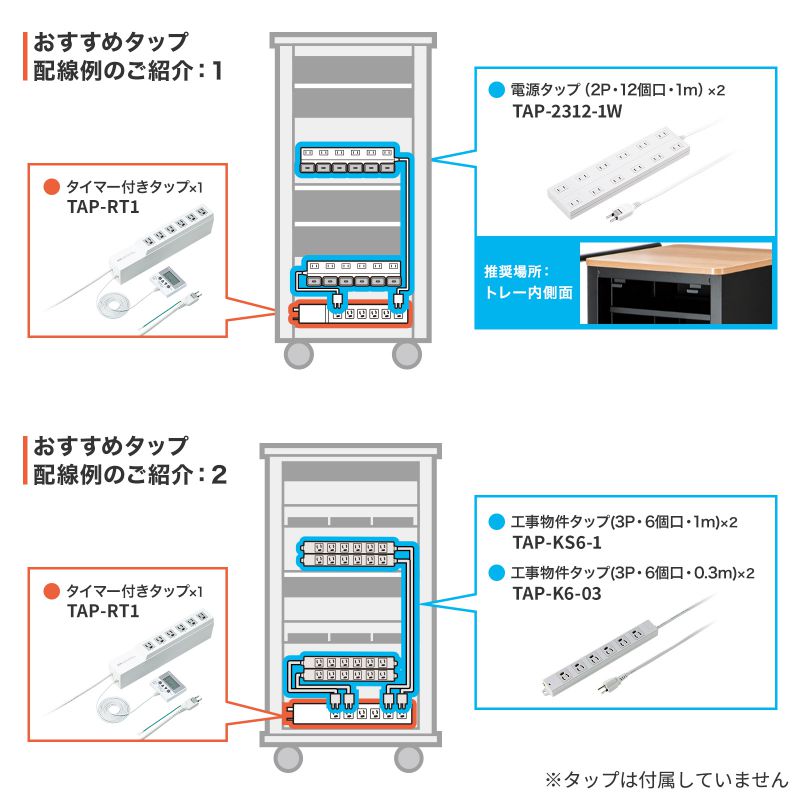 おすすめタップ
配線例のご紹介：1

タイマー付きタップ×1
TAP-RT1

電源タップ（2P・12個口・1m）×2
TAP-2312-1W

推奨場所：
トレー内側面

おすすめタップ
配線例のご紹介：2

タイマー付きタップ×1
TAP-RT1

工事物件タップ(3P・6個口・1m)×2
TAP-KS6-1

工事物件タップ(3P・6個口・0.3m)×2
TAP-K6-03

※タップは付属していません