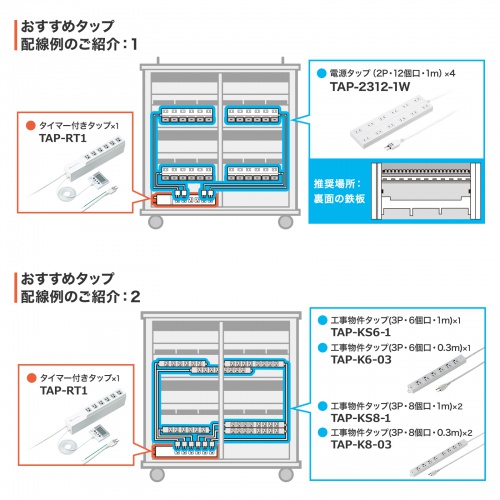 おすすめタップ
配線例のご紹介：1

タイマー付きタップ×1
TAP-RT1

電源タップ（2P・12個口・1m）×4
TAP-2312-1W

推奨場所：
裏面の鉄板

おすすめタップ
配線例のご紹介：2

タイマー付きタップ×1
TAP-RT1

工事物件タップ(3P・6個口・1m)×1
TAP-KS6-1

工事物件タップ(3P・6個口・0.3m)×1
TAP-K6-03

工事物件タップ(3P・8個口・1m)×2
TAP-KS8-1

工事物件タップ(3P・8個口・0.3m)×2
TAP-K8-03