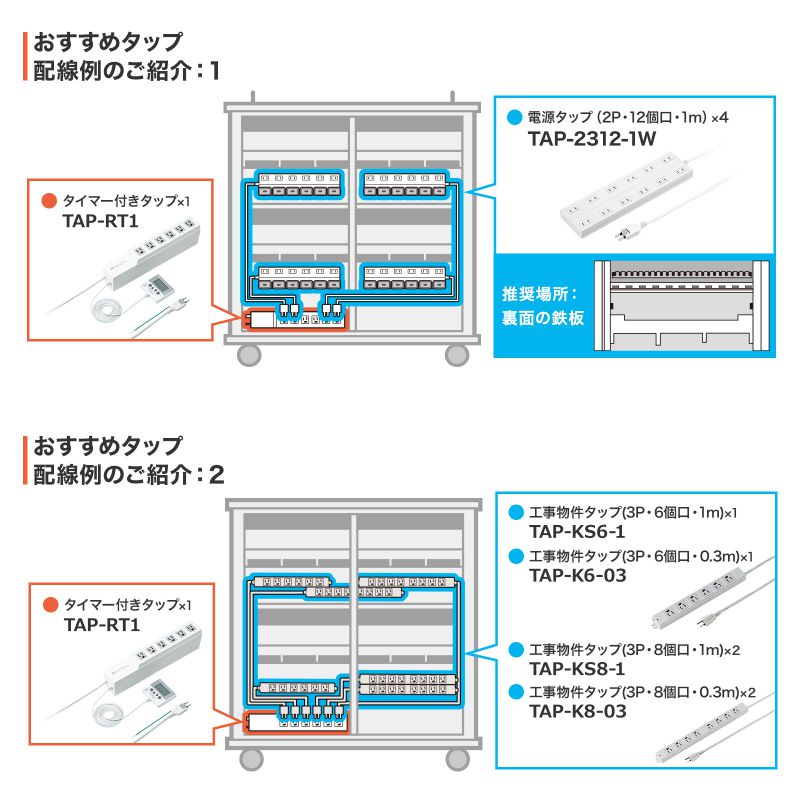 おすすめタップ
配線例のご紹介：1

タイマー付きタップ×1
TAP-RT1

電源タップ（2P・12個口・1m）×4
TAP-2312-1W

推奨場所：
裏面の鉄板

おすすめタップ
配線例のご紹介：2

タイマー付きタップ×1
TAP-RT1

工事物件タップ(3P・6個口・1m)×1
TAP-KS6-1

工事物件タップ(3P・6個口・0.3m)×1
TAP-K6-03

工事物件タップ(3P・8個口・1m)×2
TAP-KS8-1

工事物件タップ(3P・8個口・0.3m)×2
TAP-K8-03