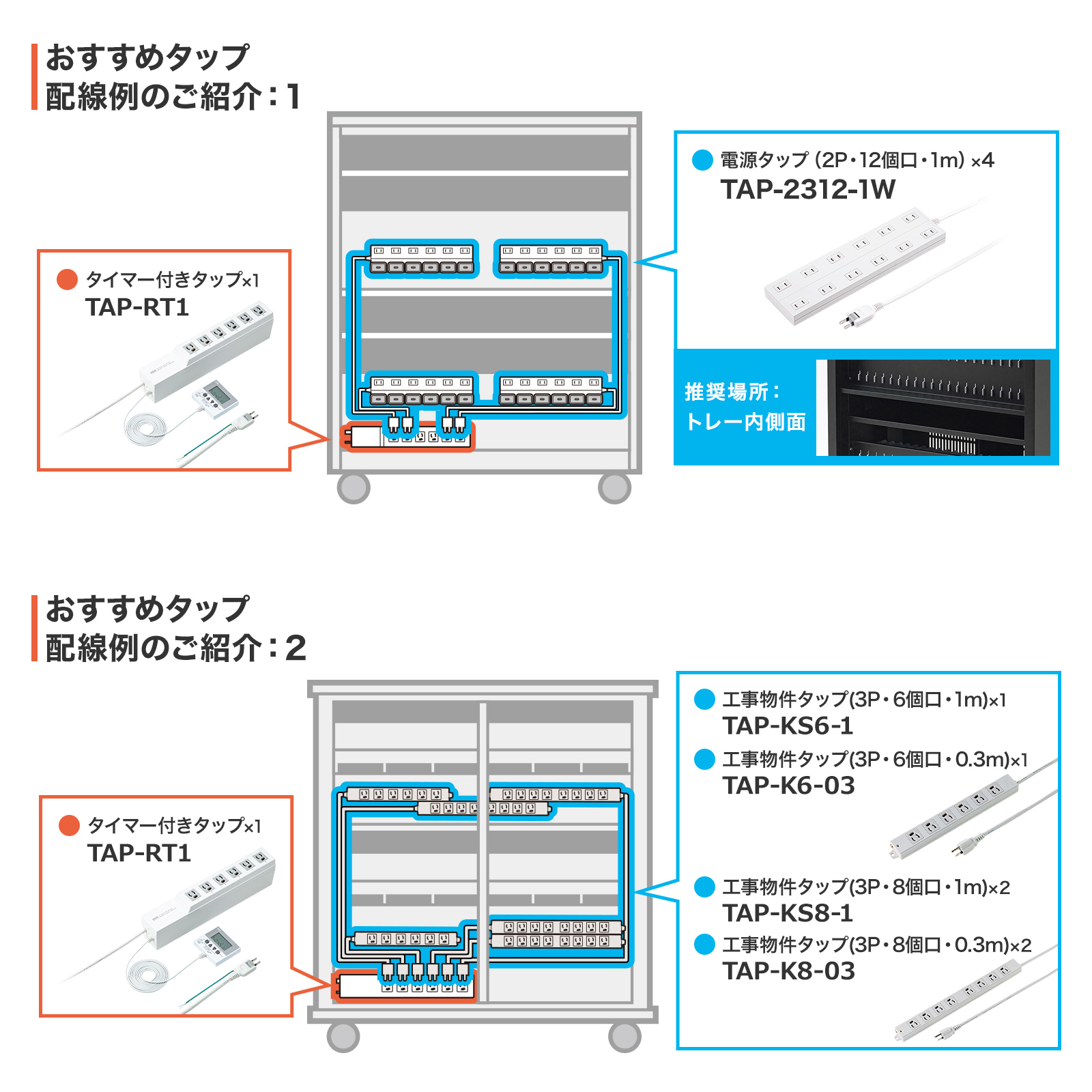 おすすめタップ
配線例のご紹介：1

タイマー付きタップ×1
TAP-RT1

電源タップ（2P・12個口・1m）×4
TAP-2312-1W

推奨場所：
トレー内側面

おすすめタップ
配線例のご紹介：2

タイマー付きタップ×1
TAP-RT1

工事物件タップ(3P・6個口・1m)×1
TAP-KS6-1

工事物件タップ(3P・6個口・0.3m)×1
TAP-K6-03

工事物件タップ(3P・8個口・1m)×2
TAP-KS8-1

工事物件タップ(3P・8個口・0.3m)×2
TAP-K8-03