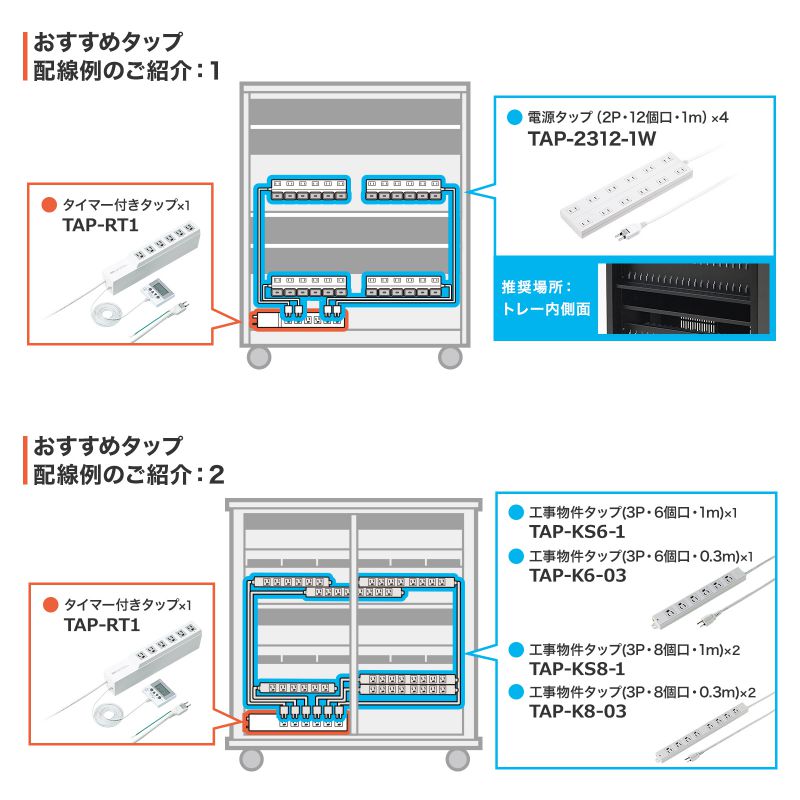 おすすめタップ
配線例のご紹介：1

タイマー付きタップ×1
TAP-RT1

電源タップ（2P・12個口・1m）×4
TAP-2312-1W

推奨場所：
トレー内側面

おすすめタップ
配線例のご紹介：2

タイマー付きタップ×1
TAP-RT1

工事物件タップ(3P・6個口・1m)×1
TAP-KS6-1

工事物件タップ(3P・6個口・0.3m)×1
TAP-K6-03

工事物件タップ(3P・8個口・1m)×2
TAP-KS8-1

工事物件タップ(3P・8個口・0.3m)×2
TAP-K8-03