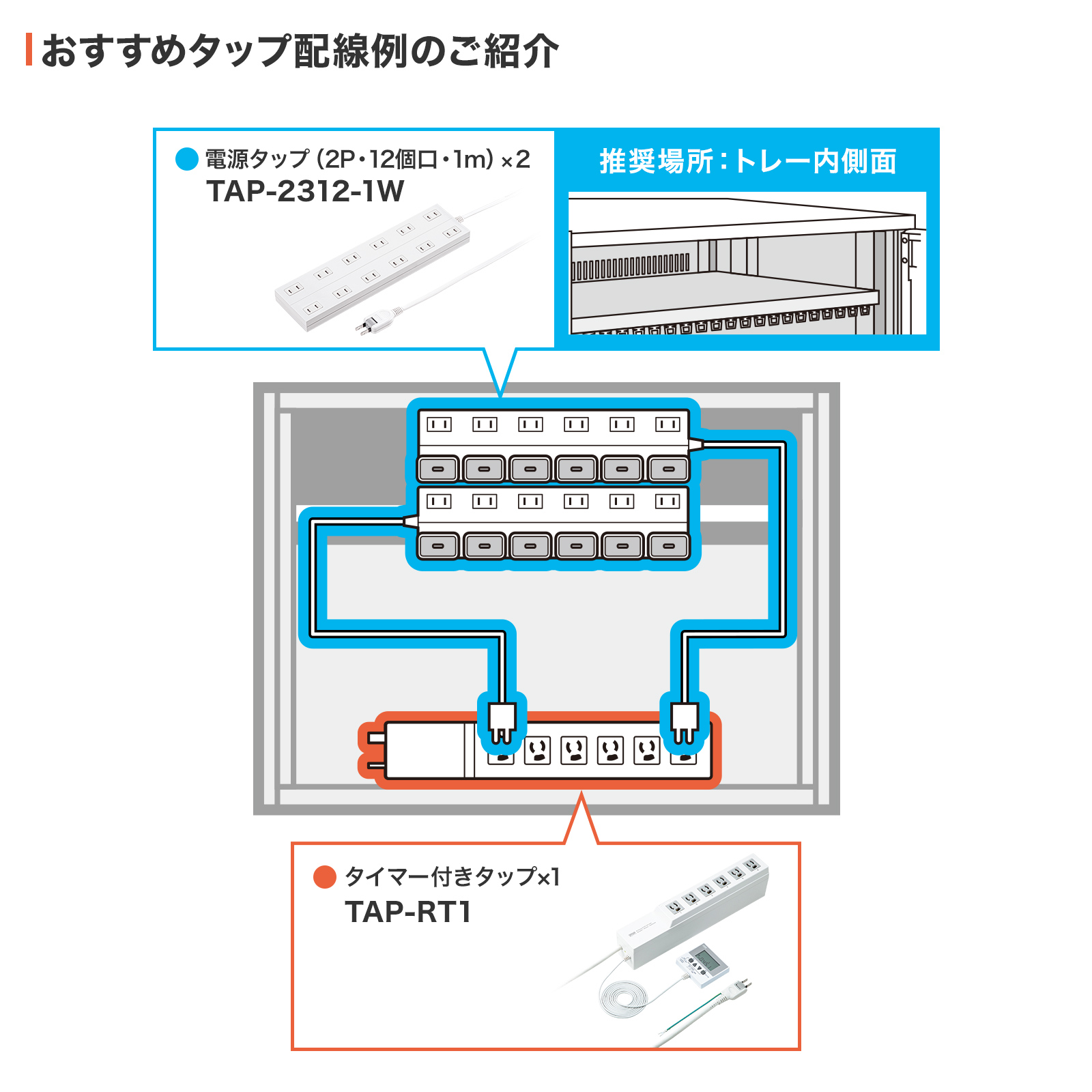 おすすめタップ配線例のご紹介

電源タップ（2P・12個口・1m）×2
TAP-2312-1W

推奨場所：トレー内側面

タイマー付きタップ×1
TAP-RT1