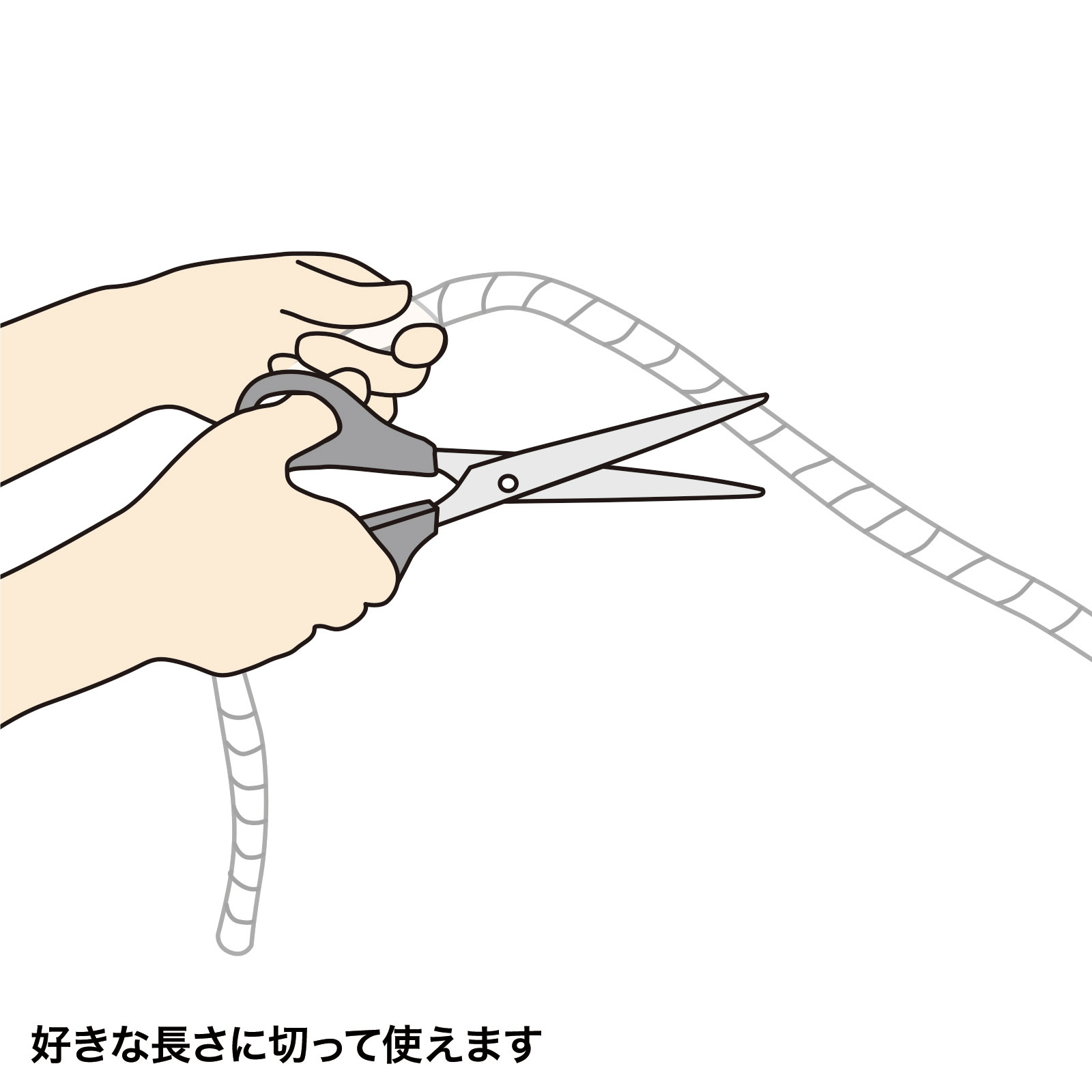 好きな長さに切って使えます