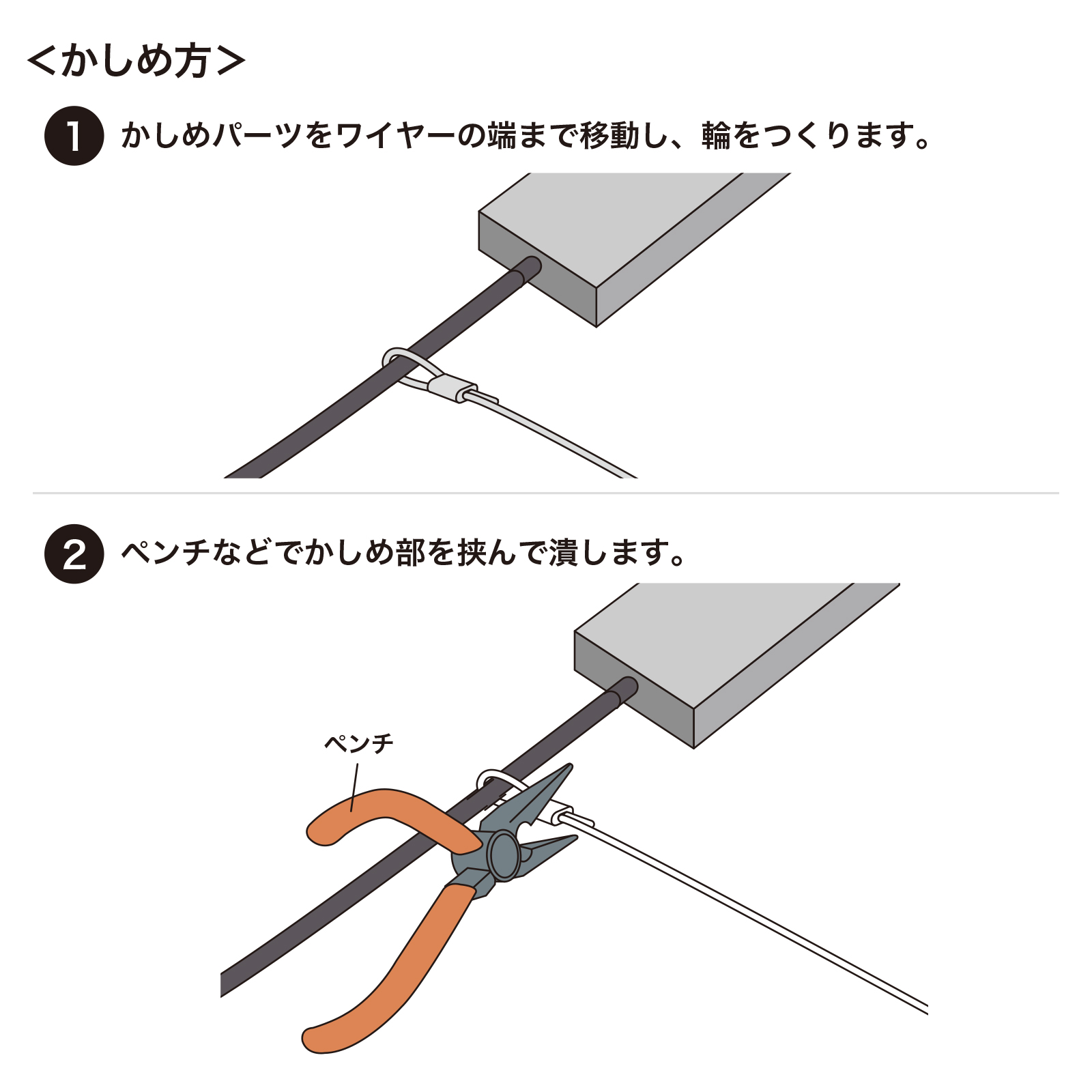 <かしめ方>

1 かしめパーツをワイヤーの端まで移動し、輪をつくります。

2 ペンチなどでかしめ部を挟んで潰します。

ペンチ