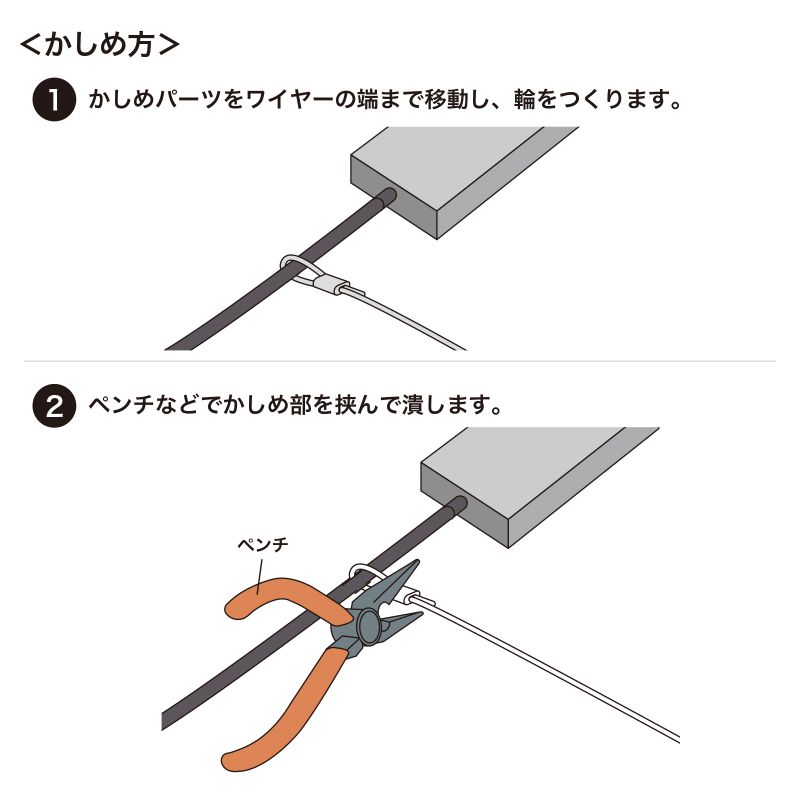 <かしめ方>

1 かしめパーツをワイヤーの端まで移動し、輪をつくります。

2 ペンチなどでかしめ部を挟んで潰します。

ペンチ