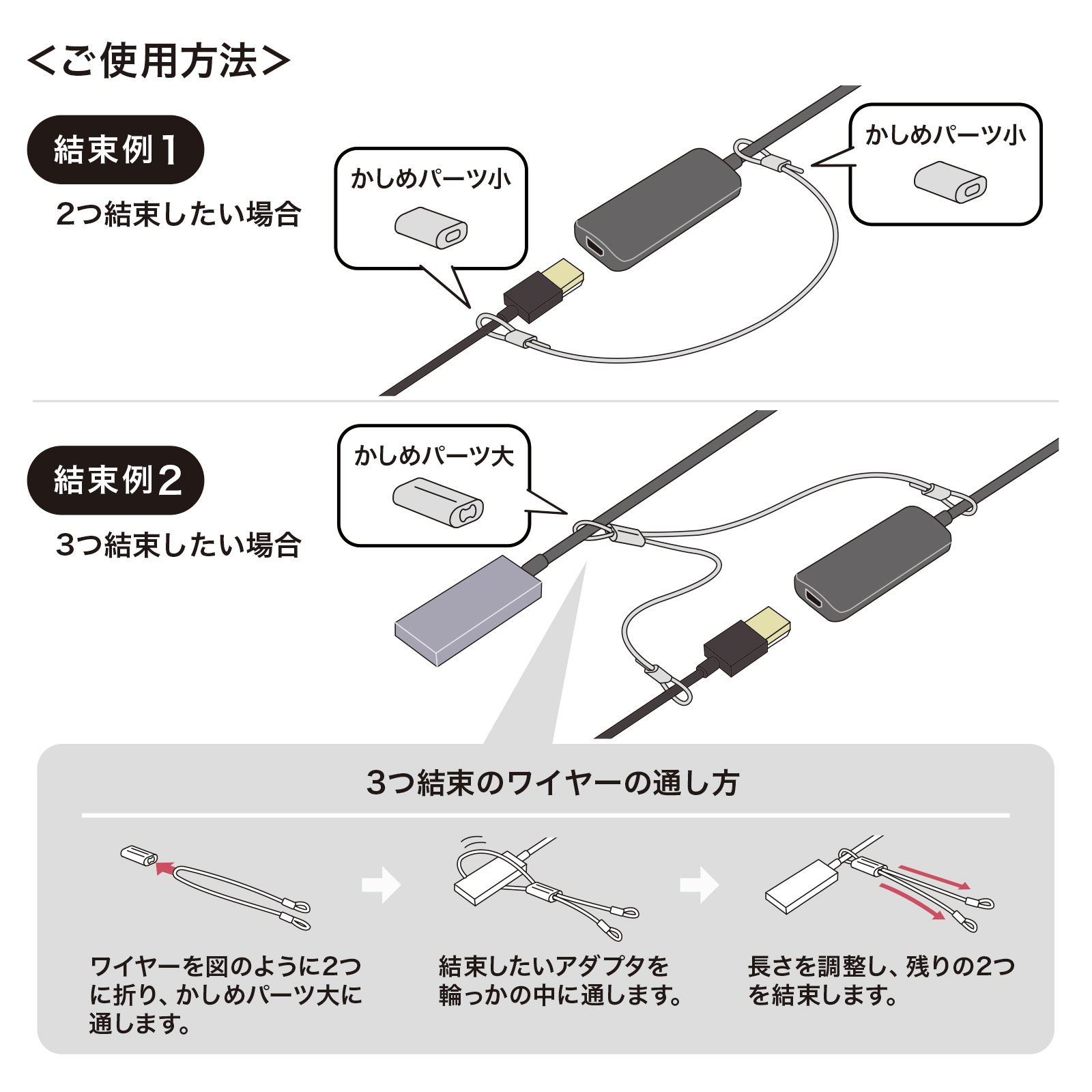 <ご使用方法>

結束例1

2つ結束したい場合

かしめパーツ小

かしめパーツ小

結束例2

3つ結束したい場合

かしめパーツ大

3つ結束のワイヤーの通し方

ワイヤーを図のように2つに折り、かしめパーツ大に通します。

結束したいアダプタを輪っかの中に通します。

長さを調整し、残りの2つを結束します。