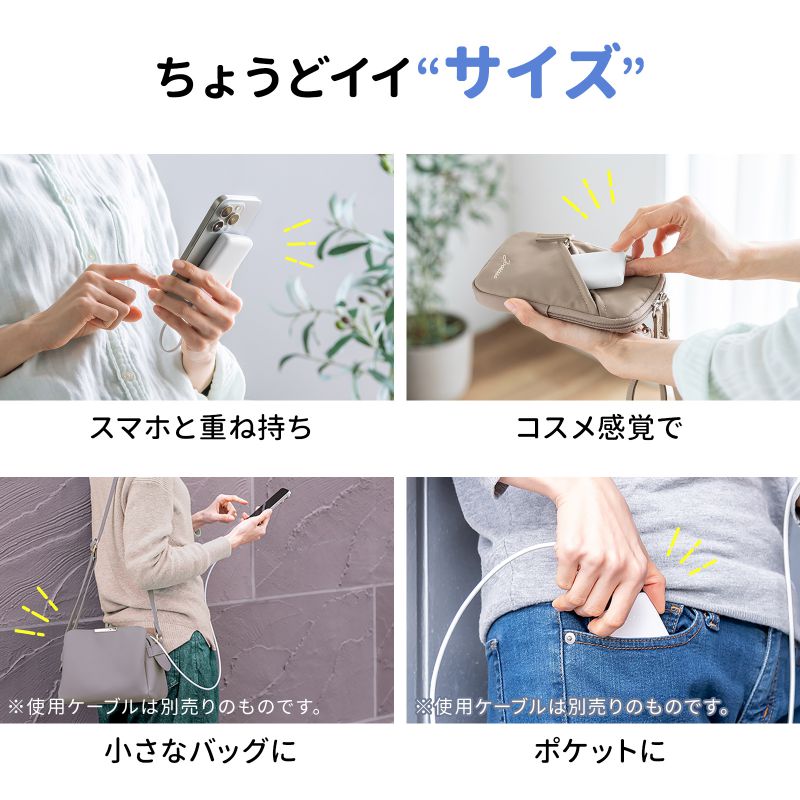 ちょうどイイ“サイズ”

スマホと重ね持ち

コスメ感覚で

※使用ケーブルは別売りのものです。

小さなバッグに

※使用ケーブルは別売りのものです。

ポケットに