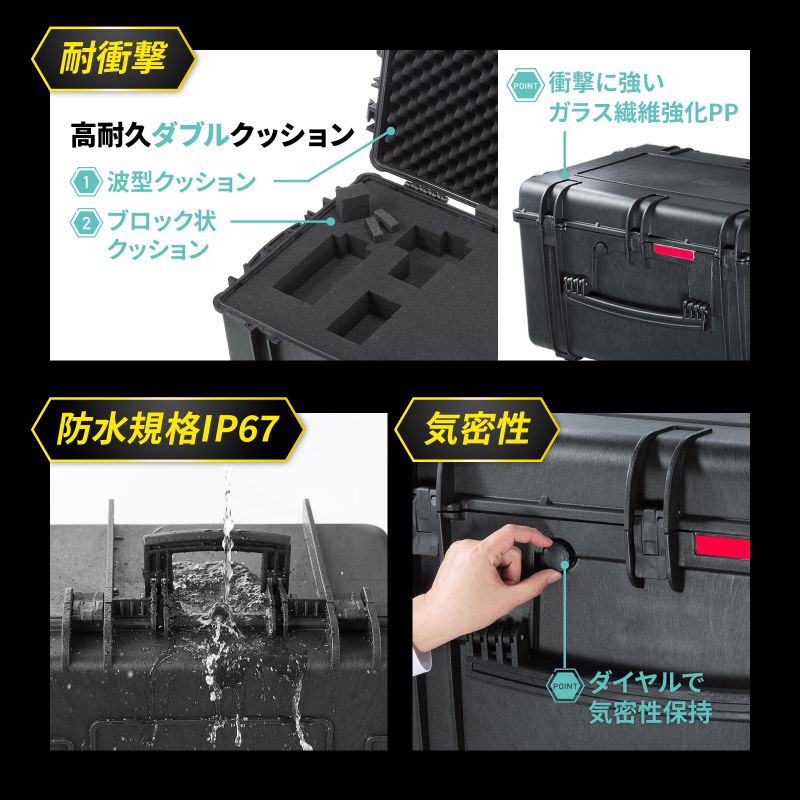 耐衝撃

高耐久ダブルクッション

1 波型クッション

2 ブロック状クッション

POINT 衝撃に強いガラス繊維強化PP

防水規格IP67

気密性

POINT ダイヤルで気密性保持