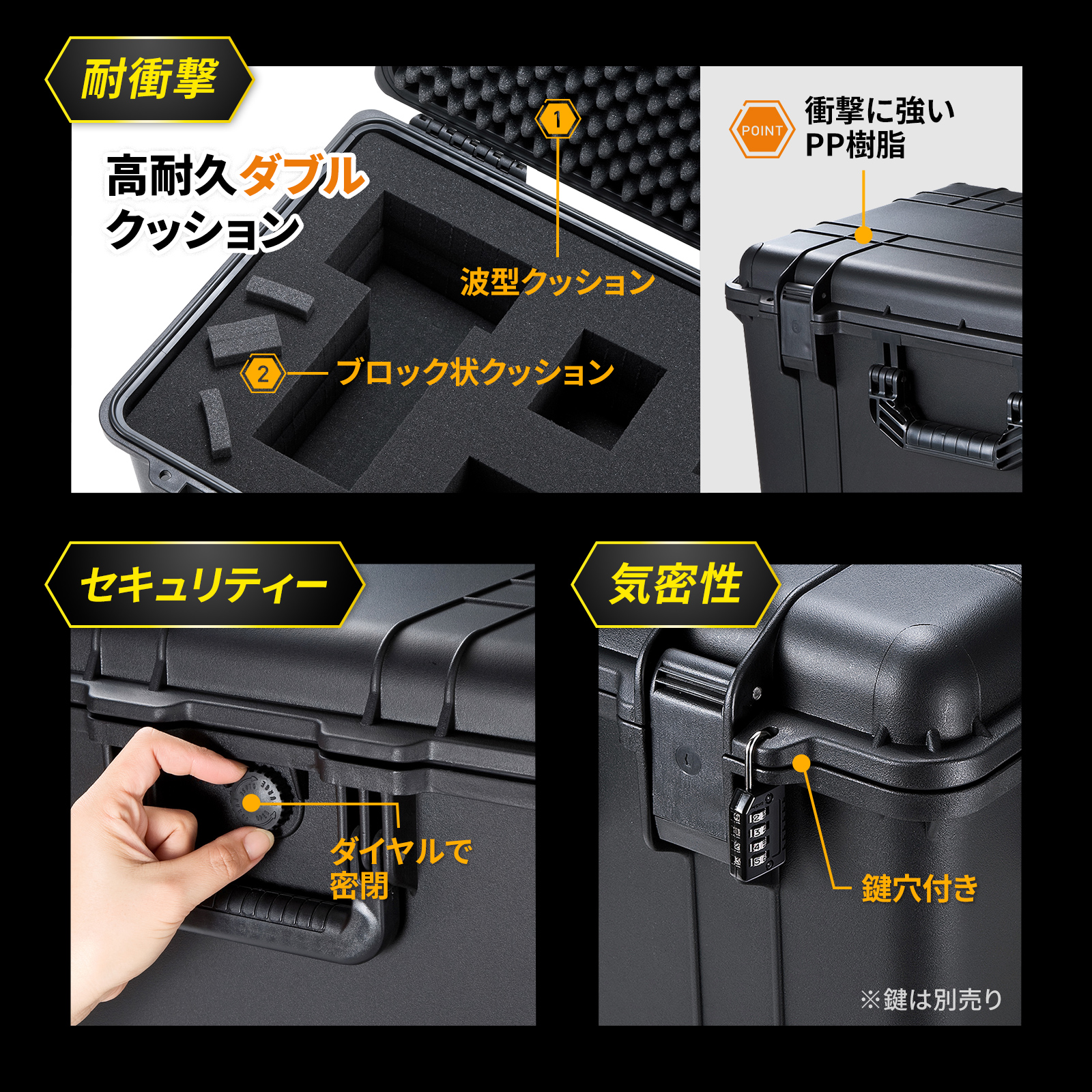 耐衝撃

高耐久ダブルクッション

1

波型クッション

2

ブロック状クッション

POINT

衝撃に強いPP樹脂

セキュリティー

ダイヤルで密閉

気密性

鍵穴付き

※鍵は別売り