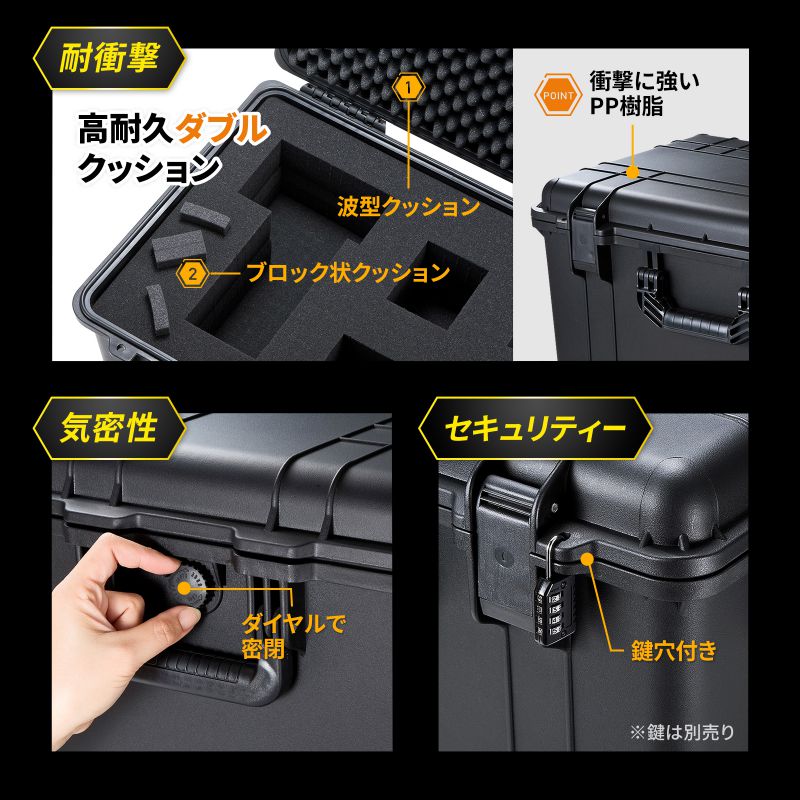 耐衝撃

高耐久ダブルクッション

1 波型クッション

2 ブロック状クッション

POINT 衝撃に強いPP樹脂

気密性

ダイヤルで密閉

セキュリティー

鍵穴付き

※鍵は別売り