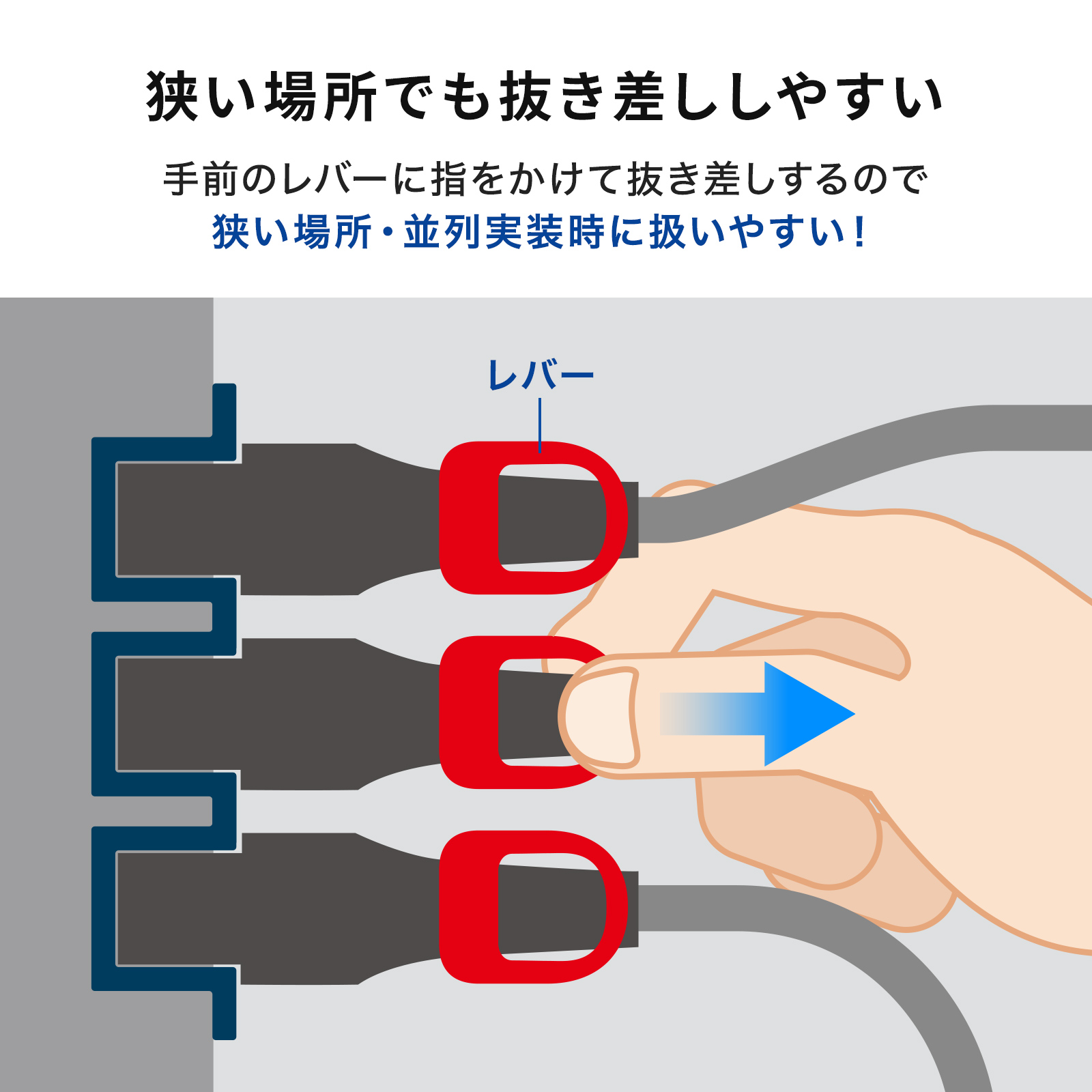 狭い場所でも抜き差ししやすい

手前のレバーに指をかけて抜き差しするので
狭い場所・並列実装時に扱いやすい！

レバー