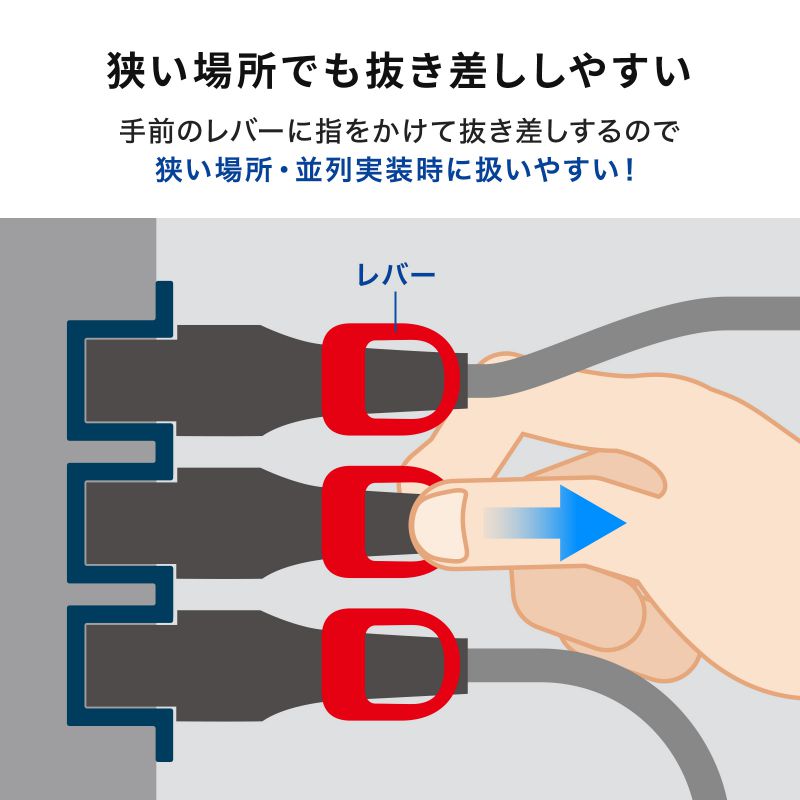 狭い場所でも抜き差ししやすい

手前のレバーに指をかけて抜き差しするので
狭い場所・並列実装時に扱いやすい！

レバー