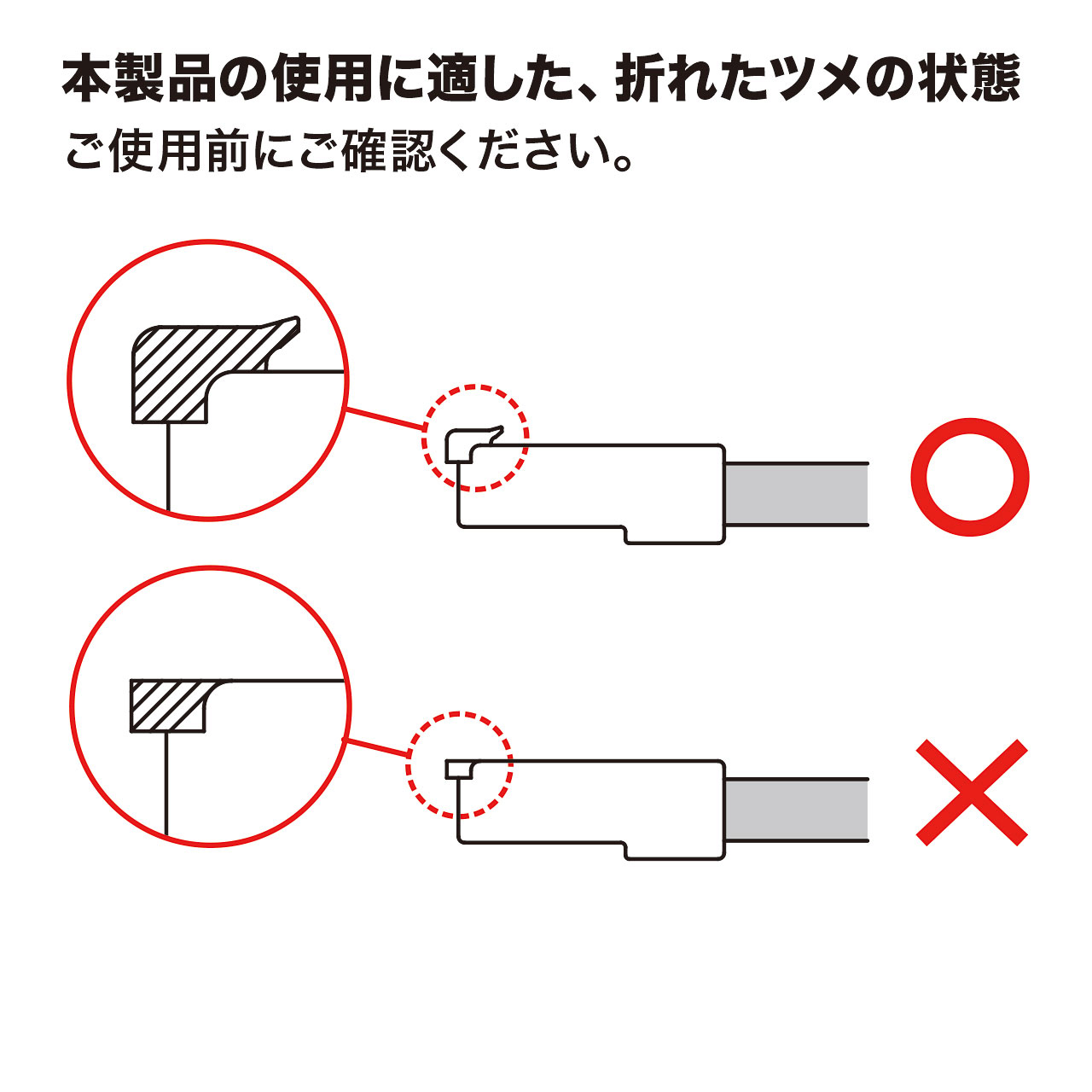 本製品の使用に適した、折れたツメの状態
ご使用前にご確認ください。