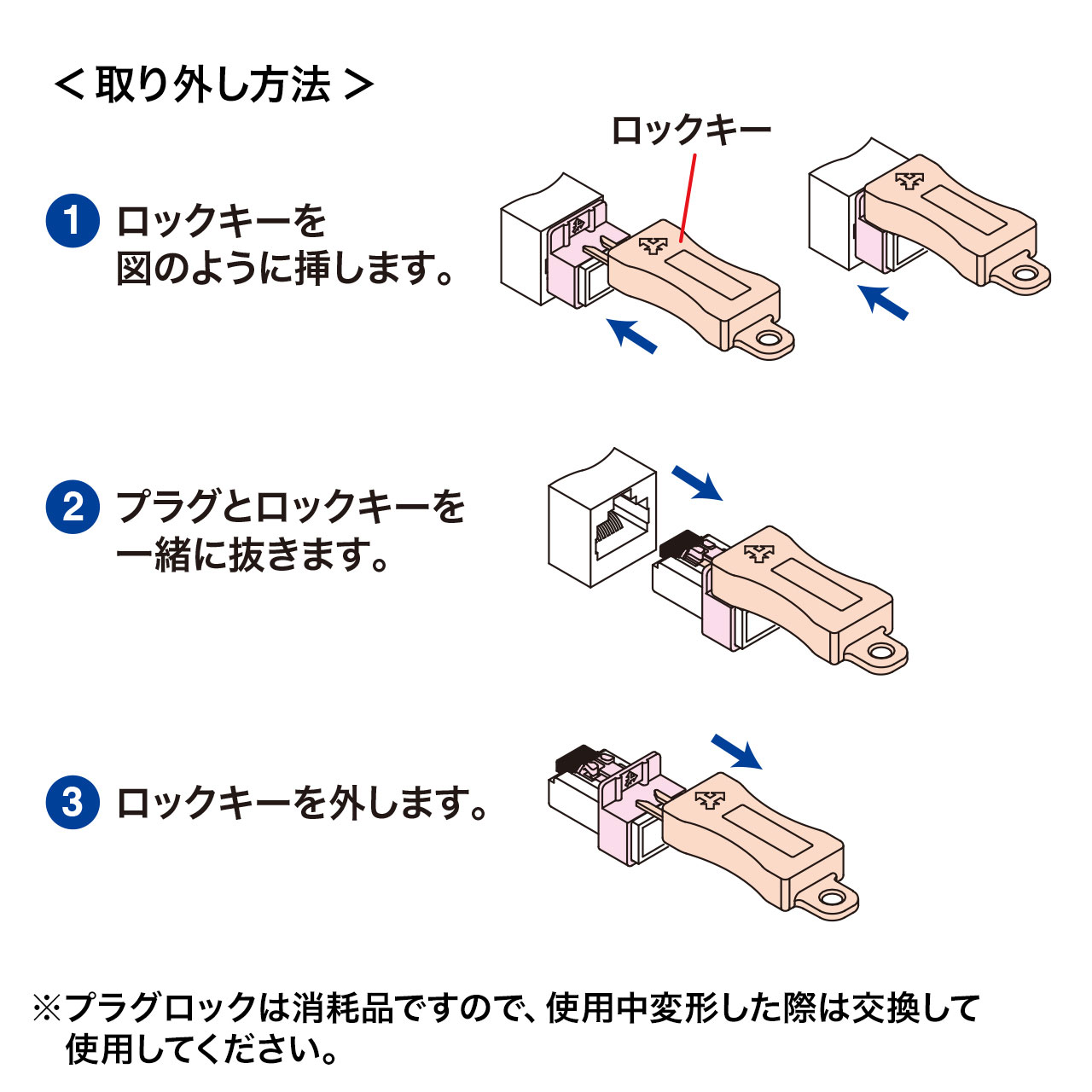 ＜取り外し方法＞

ロックキー

1 ロックキーを図のように挿します。

2 プラグとロックキーを一緒に抜きます。

3 ロックキーを外します。

※プラグロックは消耗品ですので、使用中変形した際は交換して使用してください。