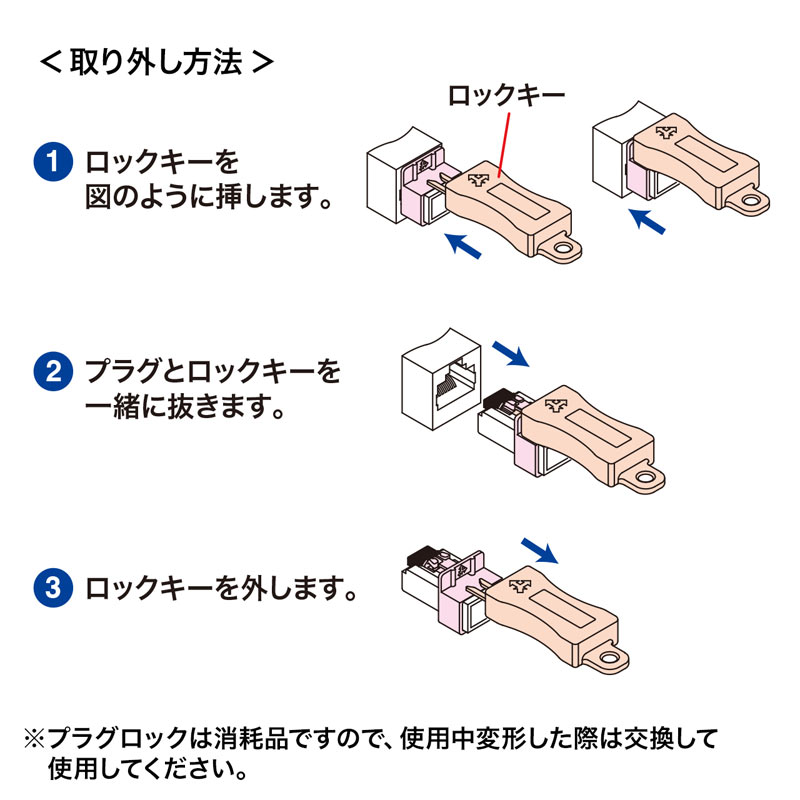 ＜取り外し方法＞

ロックキー

1 ロックキーを図のように挿します。

2 プラグとロックキーを一緒に抜きます。

3 ロックキーを外します。

※プラグロックは消耗品ですので、使用中変形した際は交換して使用してください。