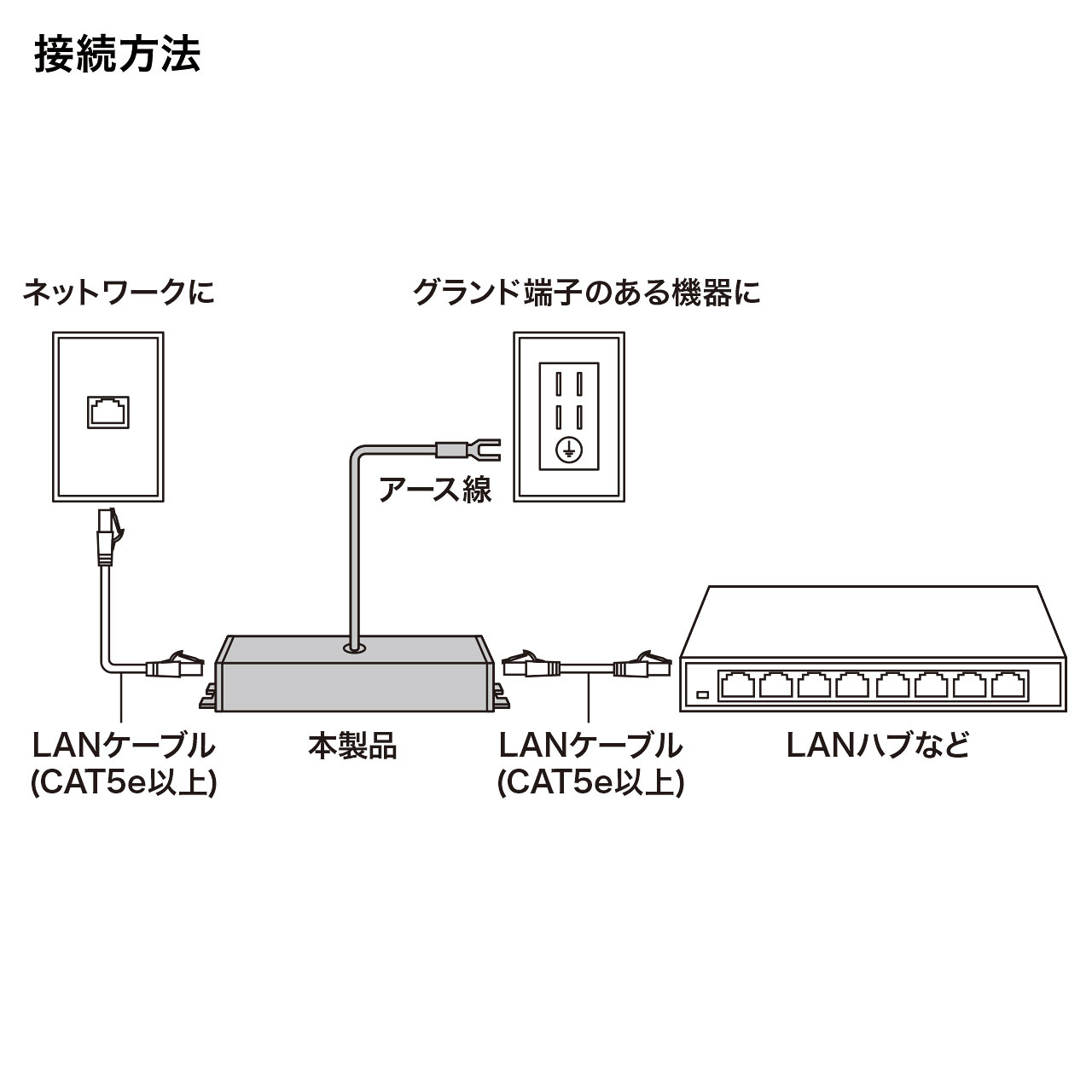 接続方法

ネットワークに

グランド端子のある機器に

アース線

LANケーブル
(CAT5e以上)

本製品

LANケーブル
(CAT5e以上)

LANハブなど