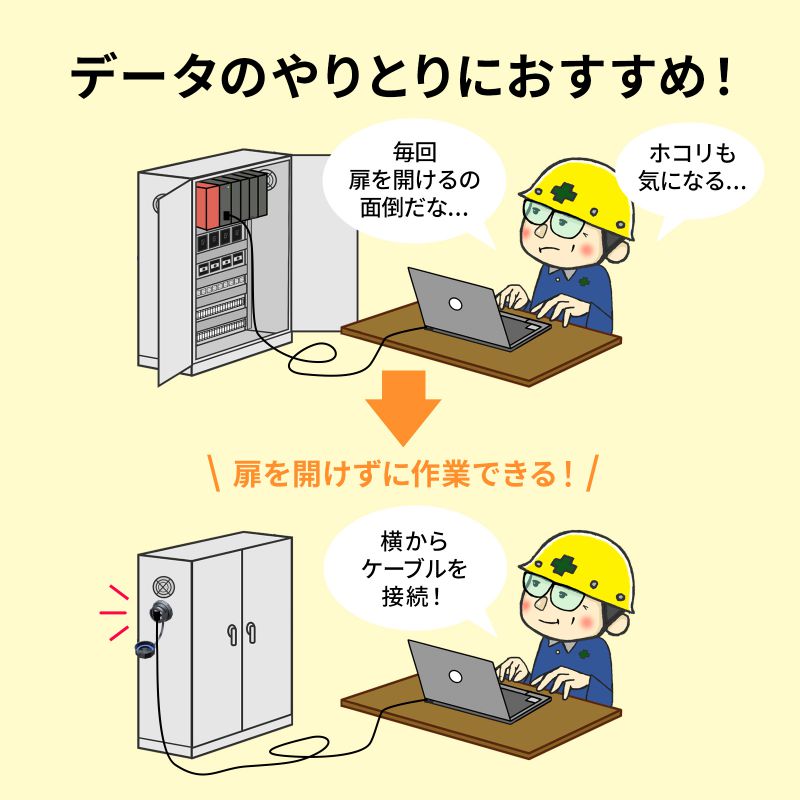 データのやりとりにおすすめ！

毎回
扉を開けるの
面倒だな…

ホコリも
気になる…

\ 扉を開けずに作業できる！ /

横から
ケーブルを
接続！