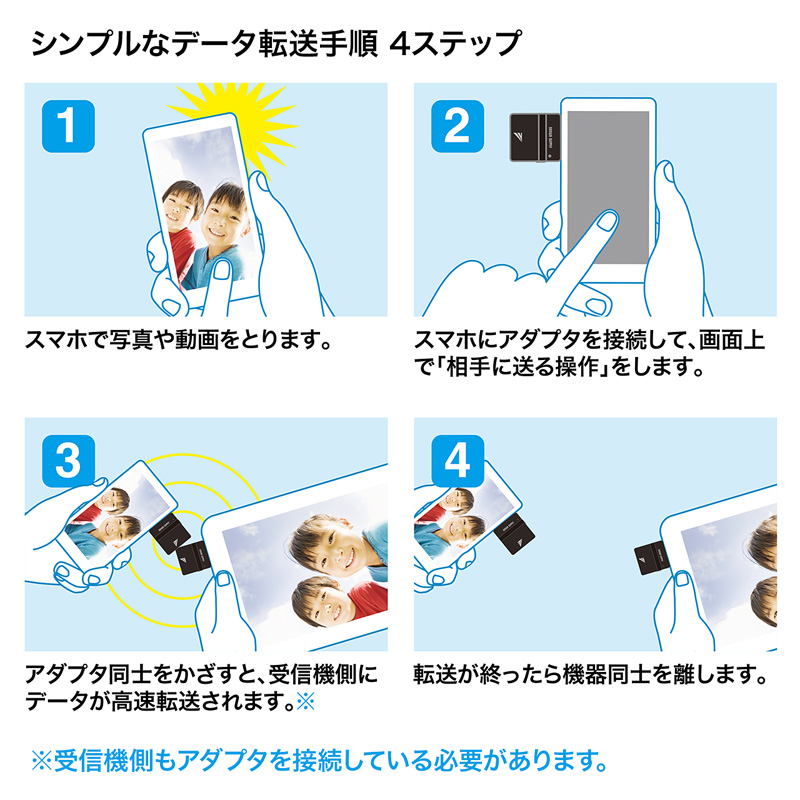 シンプルなデータ転送手順 4ステップ

1

スマホで写真や動画をとります。

2

スマホにアダプタを接続して、画面上で「相手に送る操作」をします。

3

アダプタ同士をかざすと、受信機側にデータが高速転送されます。※

4

転送が終ったら機器同士を離します。

※受信機側もアダプタを接続している必要があります。