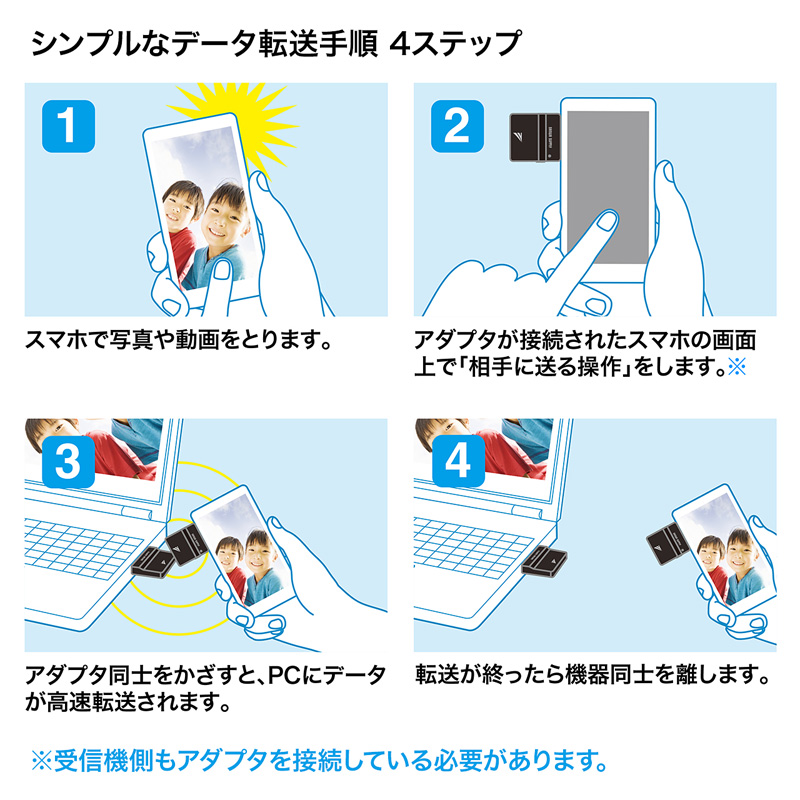 シンプルなデータ転送手順 4ステップ

1

スマホで写真や動画をとります。

2

アダプタが接続されたスマホの画面上で「相手に送る操作」をします。※

3

アダプタ同士をかざすと、PCにデータが高速転送されます。

4

転送が終ったら機器同士を離します。

※受信機側もアダプタを接続している必要があります。