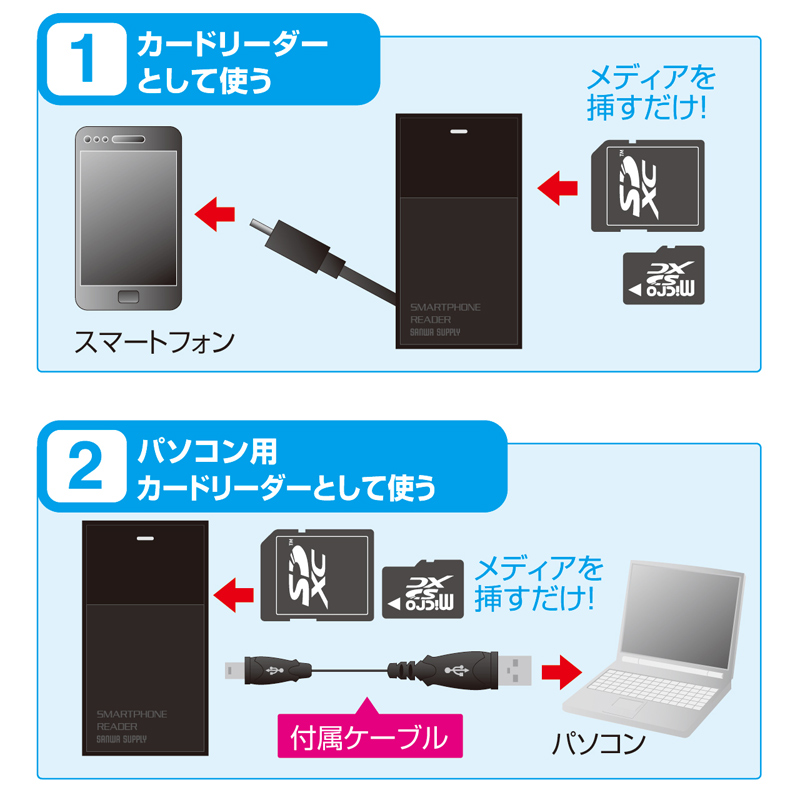 1 カードリーダーとして使う

メディアを挿すだけ!

SD XC

micro SD XC

SMARTPHONE READER SANWA SUPPLY

スマートフォン

2 パソコン用カードリーダーとして使う

SD XC

micro SD XC

メディアを挿すだけ!

SMARTPHONE READER SANWA SUPPLY

付属ケーブル

パソコン