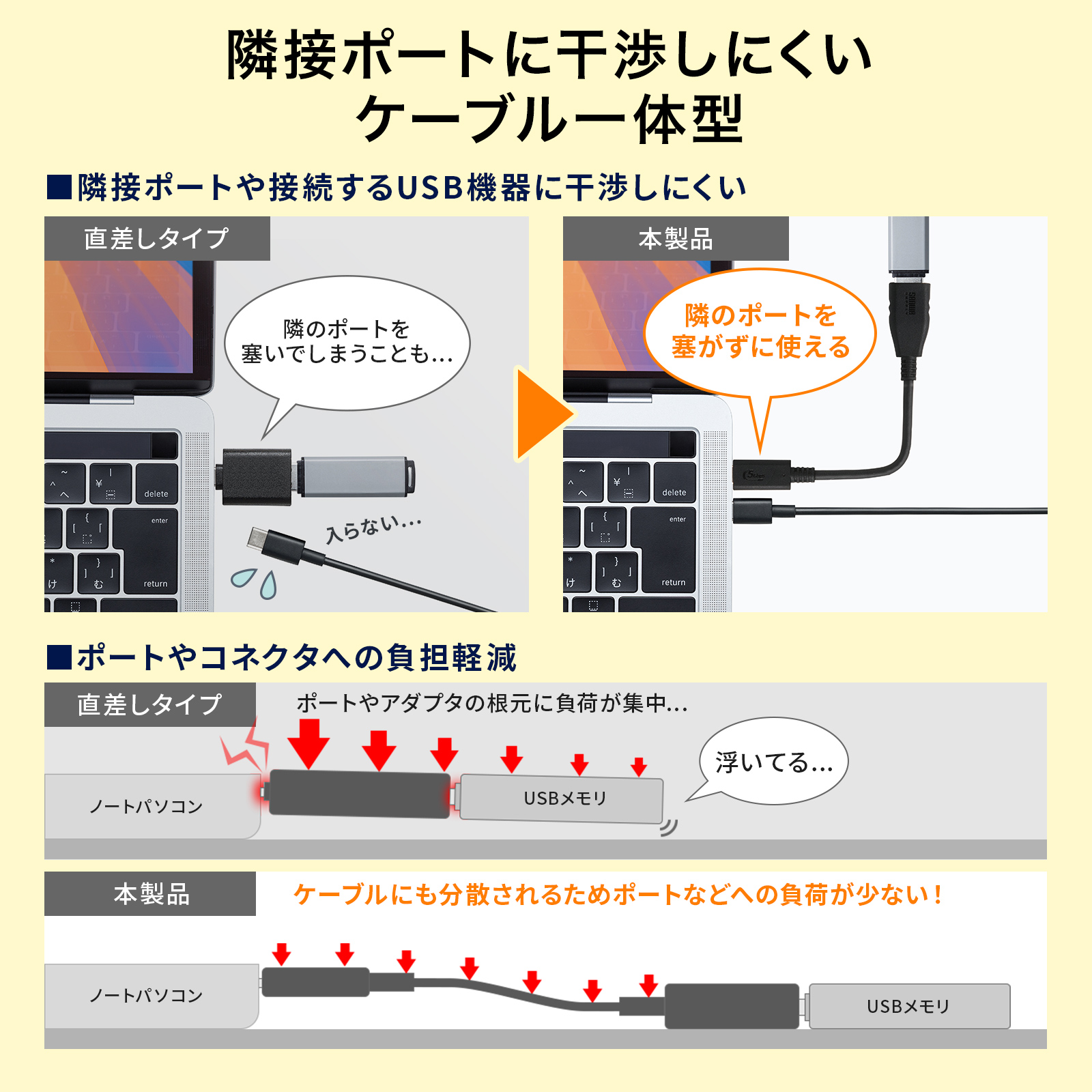 隣接ポートに干渉しにくい
ケーブル一体型

■隣接ポートや接続するUSB機器に干渉しにくい

直差しタイプ

隣のポートを
塞いでしまうことも…

delete
enter
return

入らない…

本製品

隣のポートを
塞がずに使える

delete
enter
return

■ポートやコネクタへの負担軽減

直差しタイプ

ポートやアダプタの根元に負荷が集中…

ノートパソコン

USBメモリ

浮いてる…

本製品

ケーブルにも分散されるためポートなどへの負荷が少ない！

ノートパソコン

USBメモリ