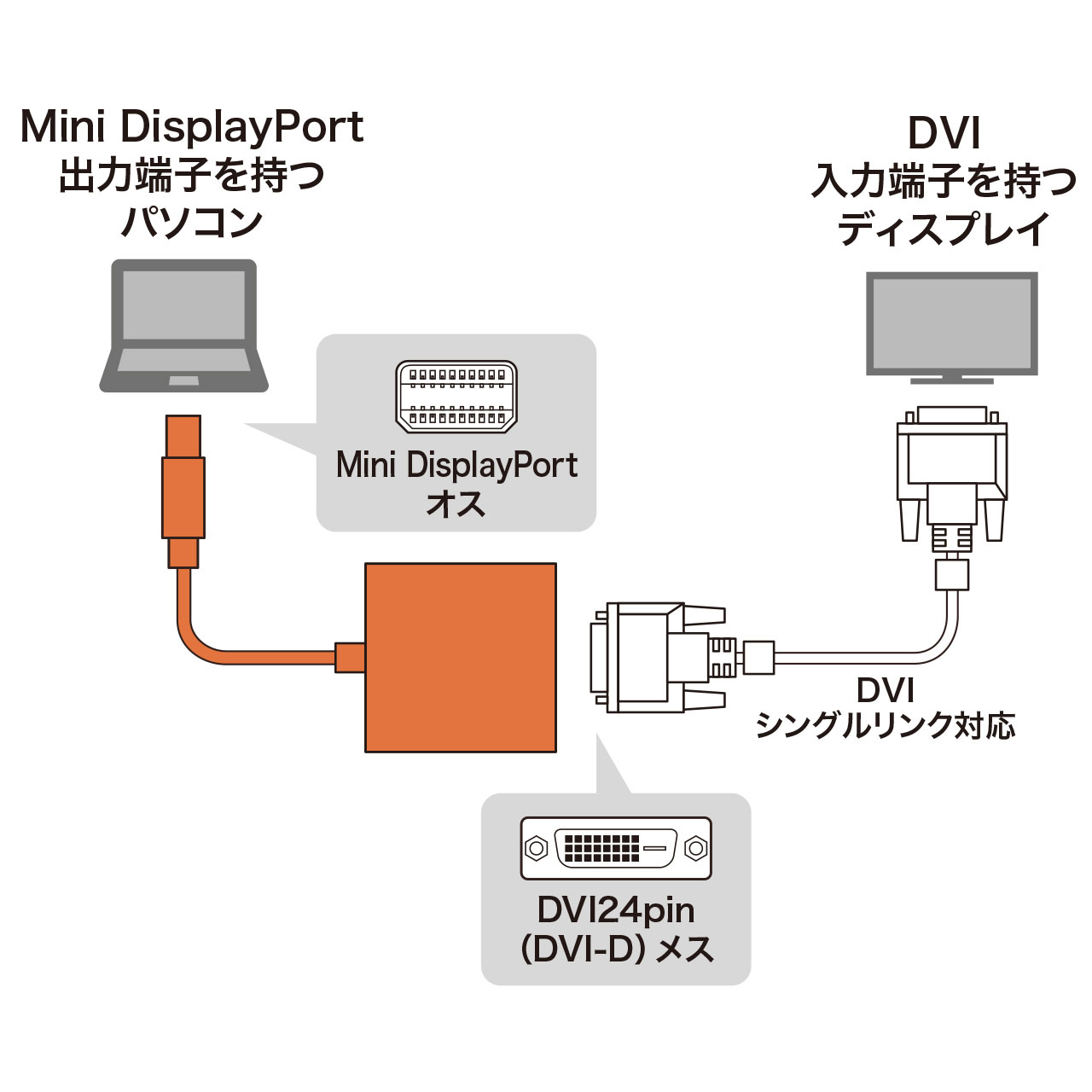 Mini DisplayPort
出力端子を持つ
パソコン

DVI
入力端子を持つ
ディスプレイ

Mini DisplayPort
オス

DVI
シングルリンク対応

DVI24pin
(DVI-D) メス