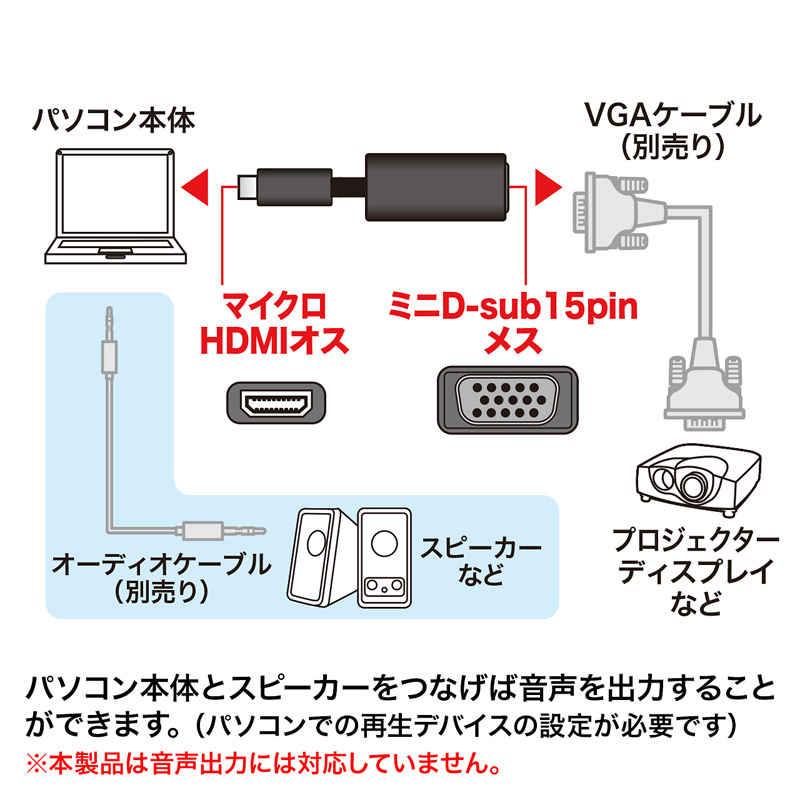 パソコン本体

VGAケーブル
（別売り）

マイクロ
HDMIオス

ミニD-sub15pin
メス

オーディオケーブル
（別売り）

スピーカー
など

プロジェクター
ディスプレイ
など

パソコン本体とスピーカーをつなげば音声を出力することができます。（パソコンでの再生デバイスの設定が必要です）
※本製品は音声出力には対応していません。